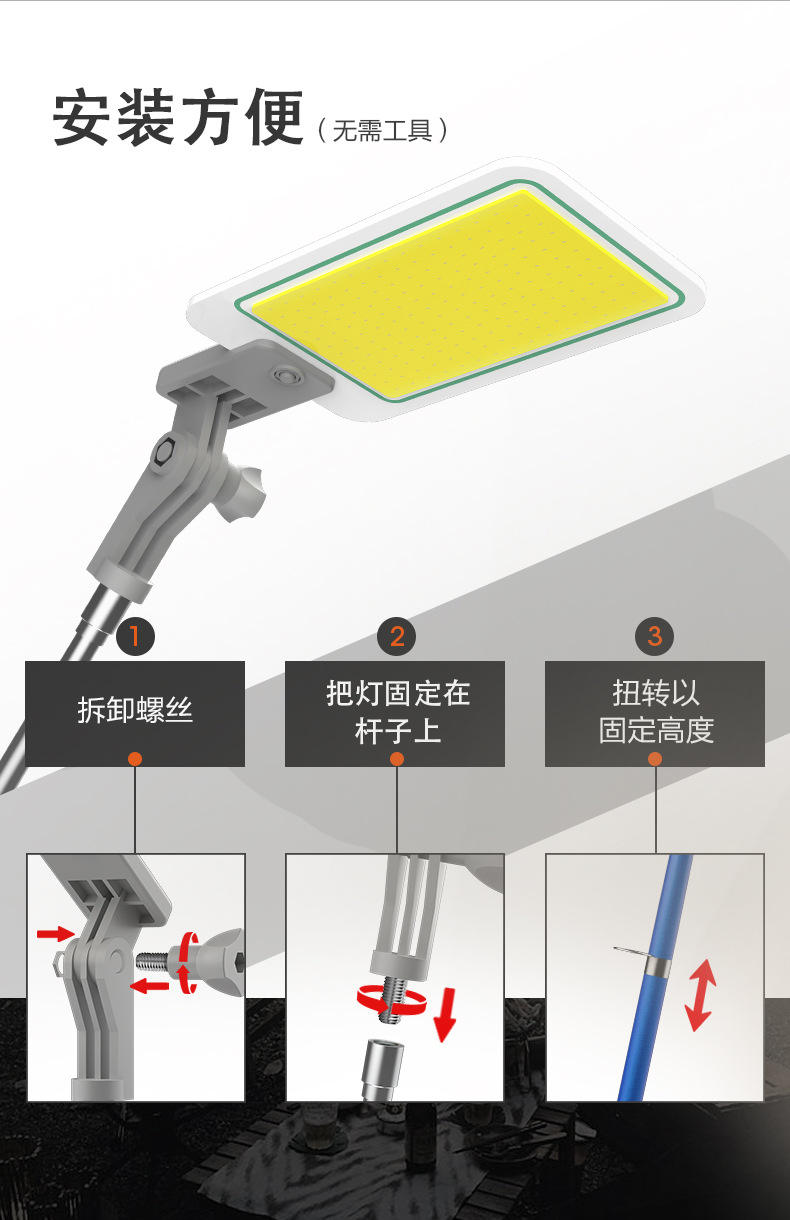 安装方便（无需工具）

1
拆卸螺丝

2
把灯固定在杆子上

3
扭转以固定高度