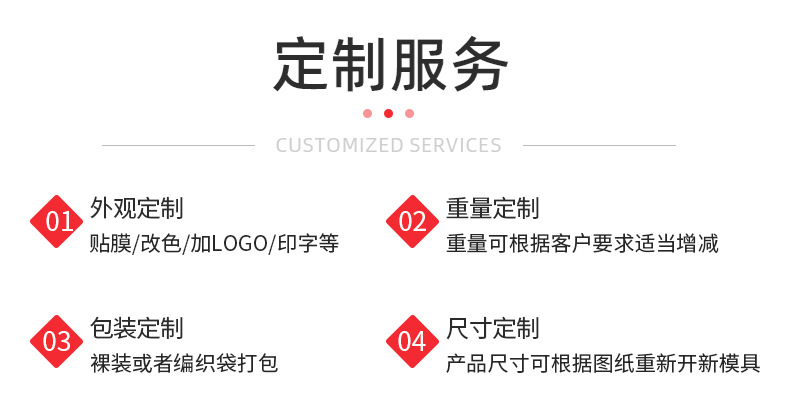 定制服务

CUSTOMIZED SERVICES

01
外观定制
贴膜/改色/加LOGO/印字等

02
重量定制
重量可根据客户要求适当增减

03
包装定制
裸装或者编织袋打包

04
尺寸定制
产品尺寸可根据图纸重新开新模具