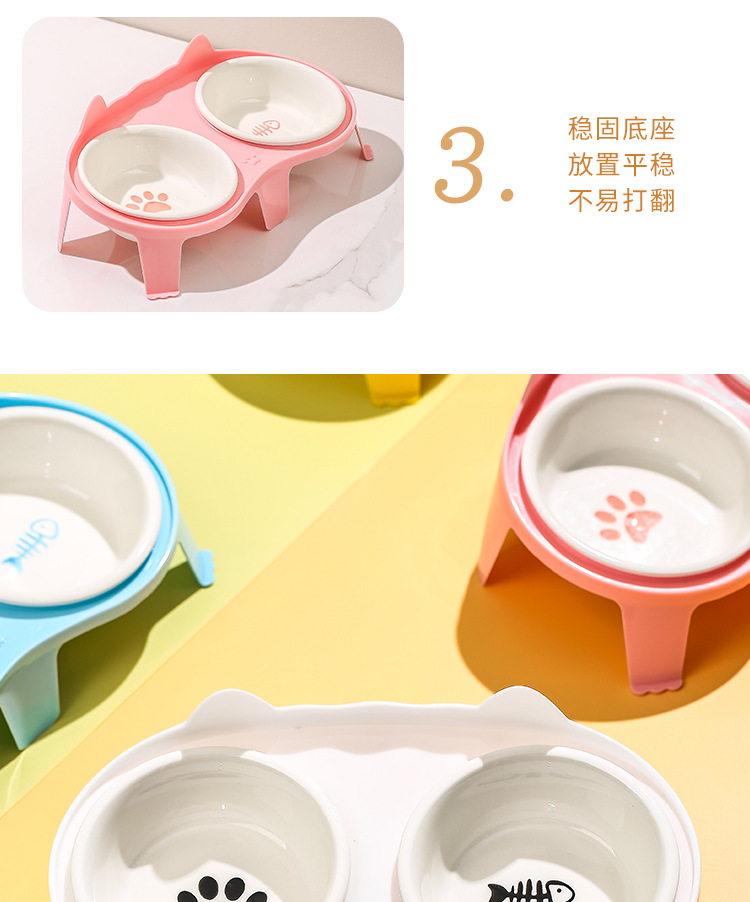 3.

稳固底座
放置平稳
不易打翻