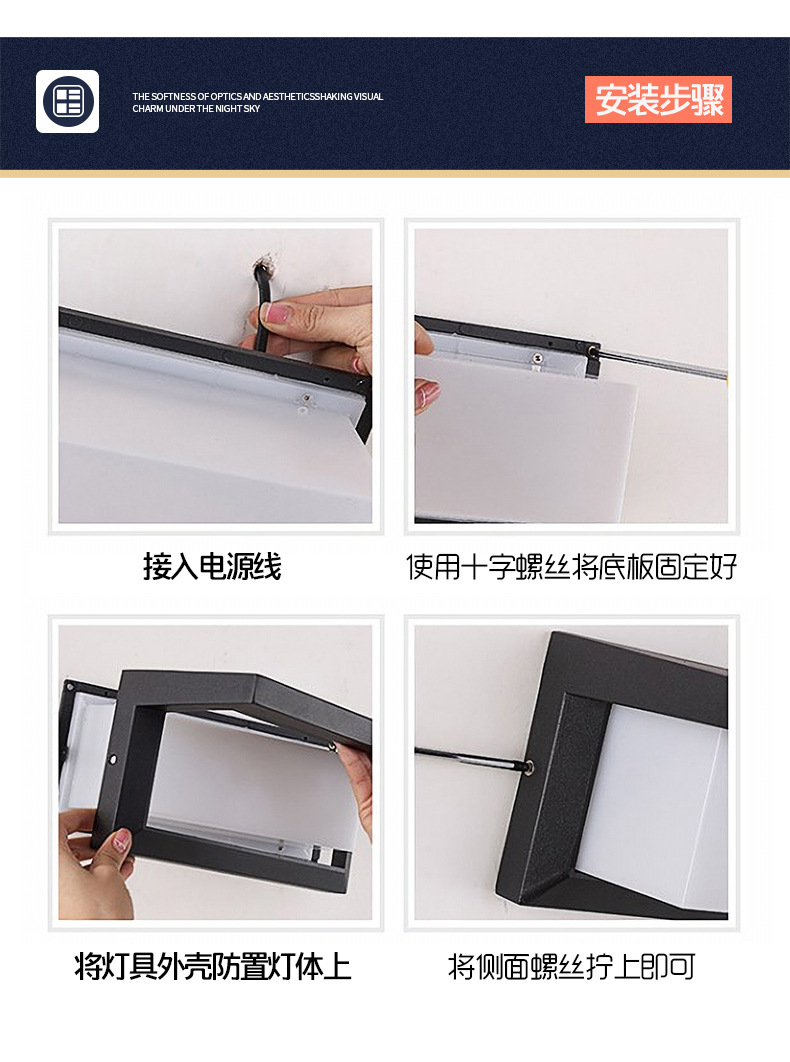 THE SOFTNESS OF OPTICS AND AESTHETICSSHAKING VISUAL CHARM UNDER THE NIGHT SKY

安装步骤

接入电源线

使用十字螺丝将底板固定好

将灯具外壳防置灯体上

将侧面螺丝拧上即可