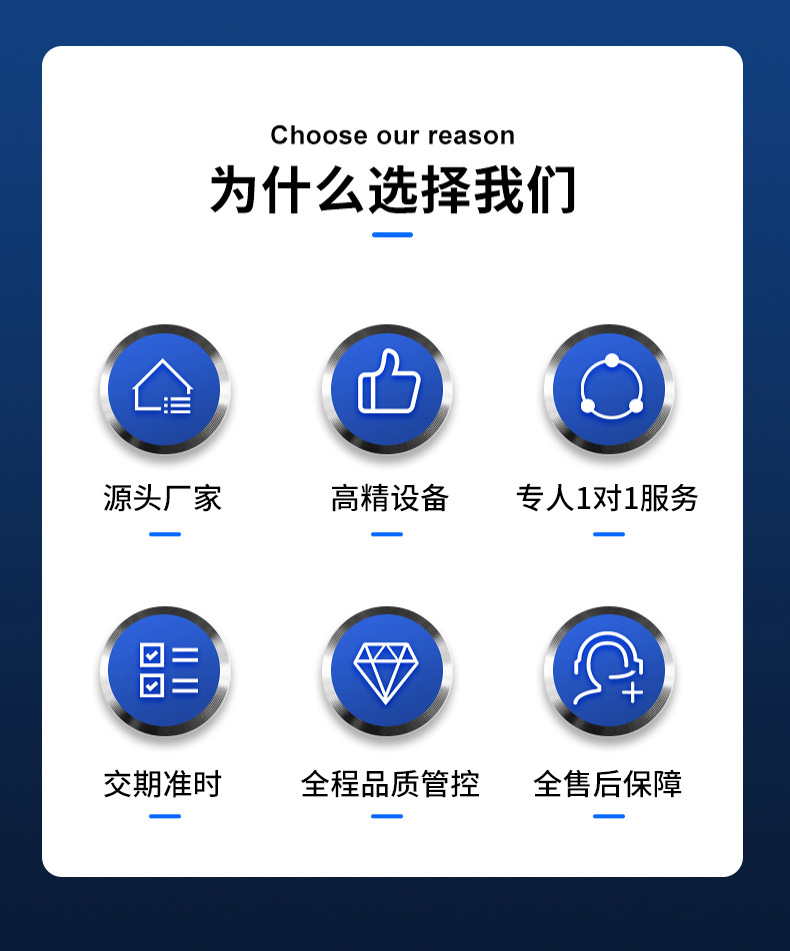 Choose our reason

为什么选择我们

源头厂家

高精设备

专人1对1服务

交期准时

全程品质管控

全售后保障