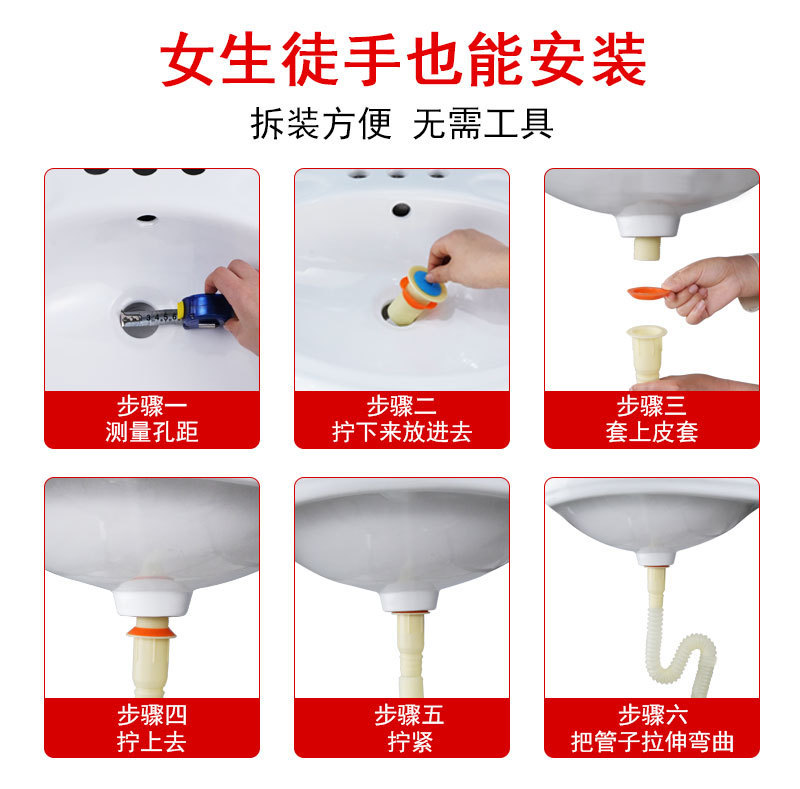 女生徒手也能安装

拆装方便 无需工具

步骤一
测量孔距

步骤二
拧下来放进去

步骤三
套上皮套

步骤四
拧上去

步骤五
拧紧

步骤六
把管子拉伸弯曲