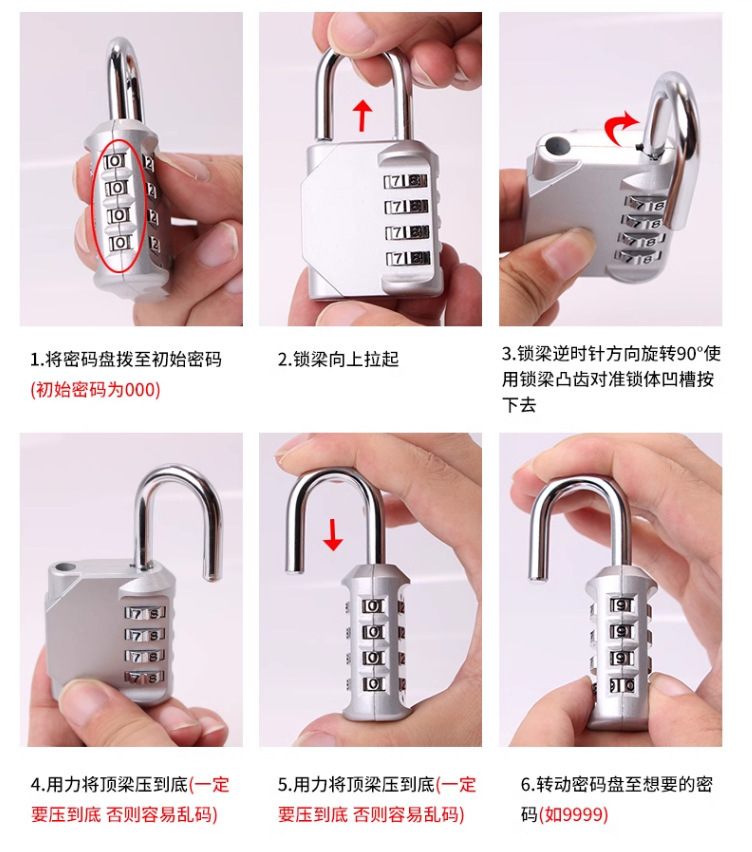 1.将密码盘拨至初始密码
(初始密码为000)

2.锁梁向上拉起

3.锁梁逆时针方向旋转90°使用锁梁凸齿对准锁体凹槽按下去

4.用力将顶梁压到底(一定要压到底 否则容易乱码)

5.用力将顶梁压到底(一定要压到底 否则容易乱码)

6.转动密码盘至想要的密码(如9999)