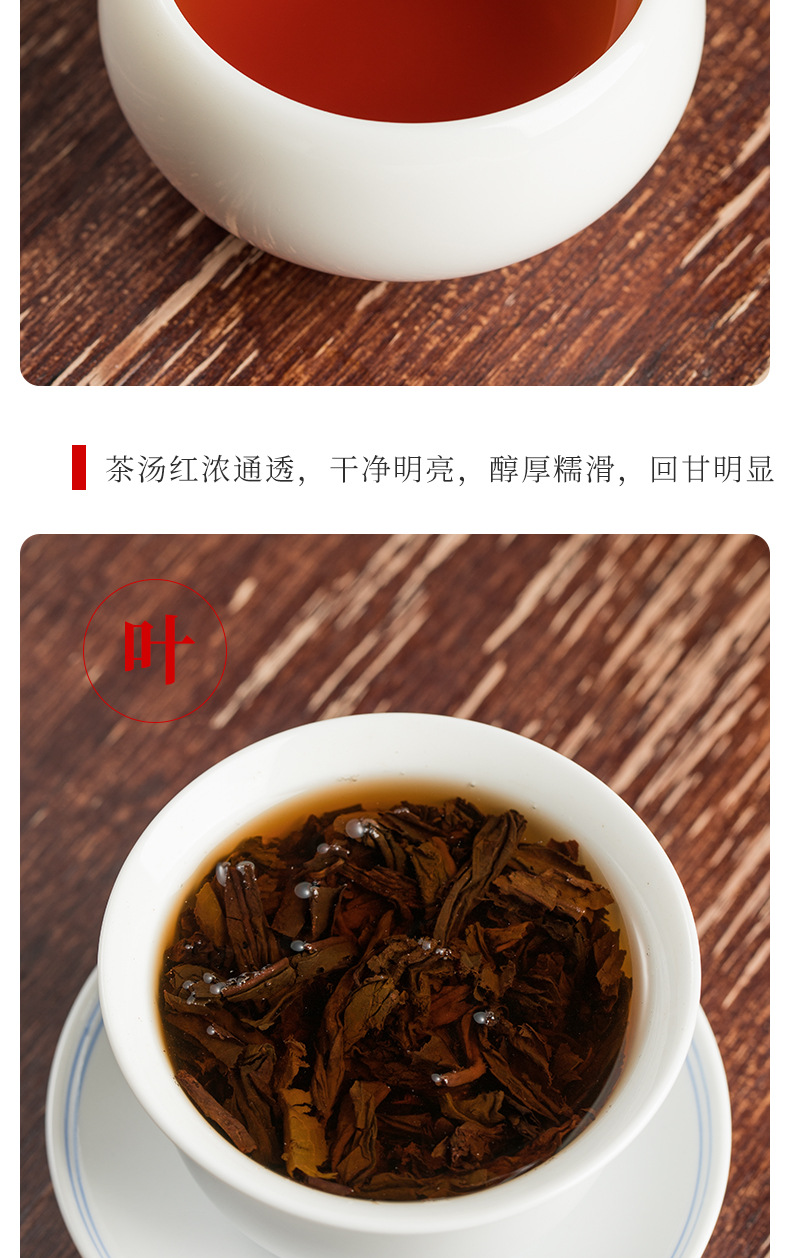 茶汤红浓通透，干净明亮，醇厚糯滑，回甘明显

叶