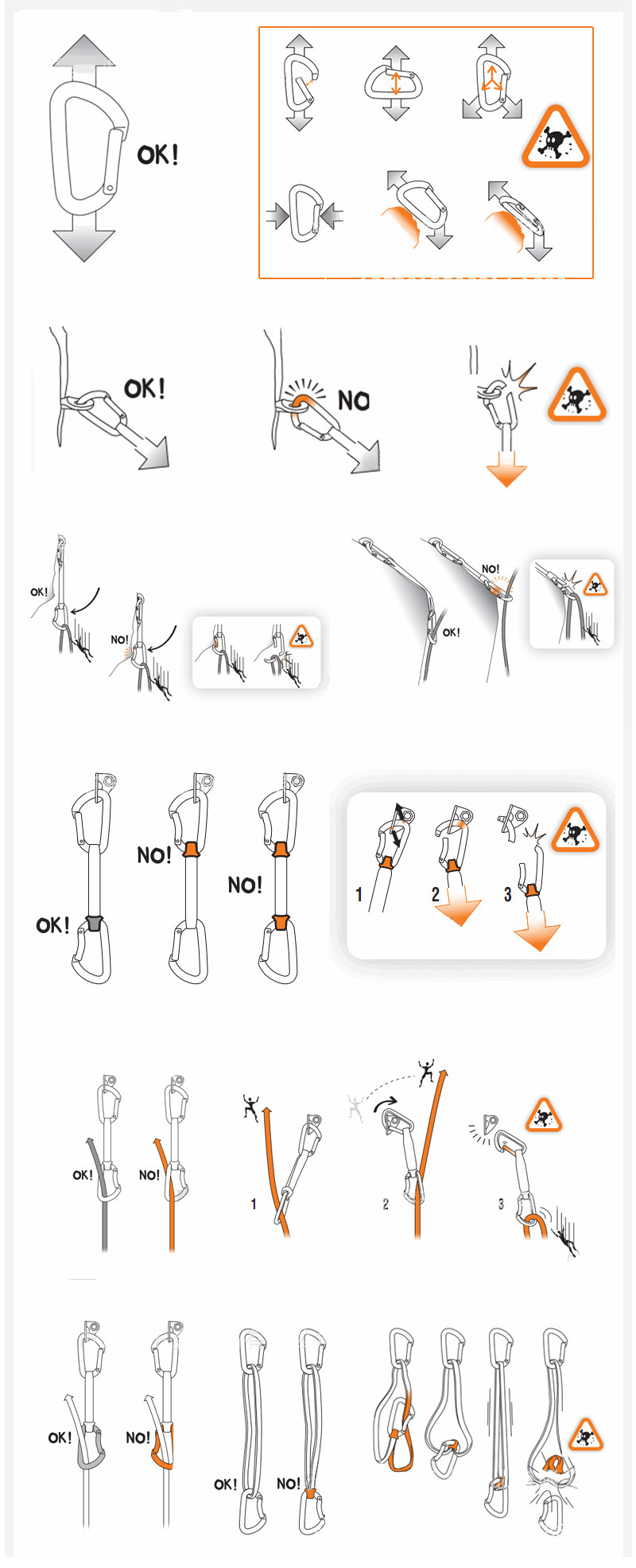 OK!

OK!

NO

OK!

NO!

NO!

OK!

OK!

NO!

NO!

1

2

3

OK!

NO!

1

2

3

OK!

NO!

OK!

NO!