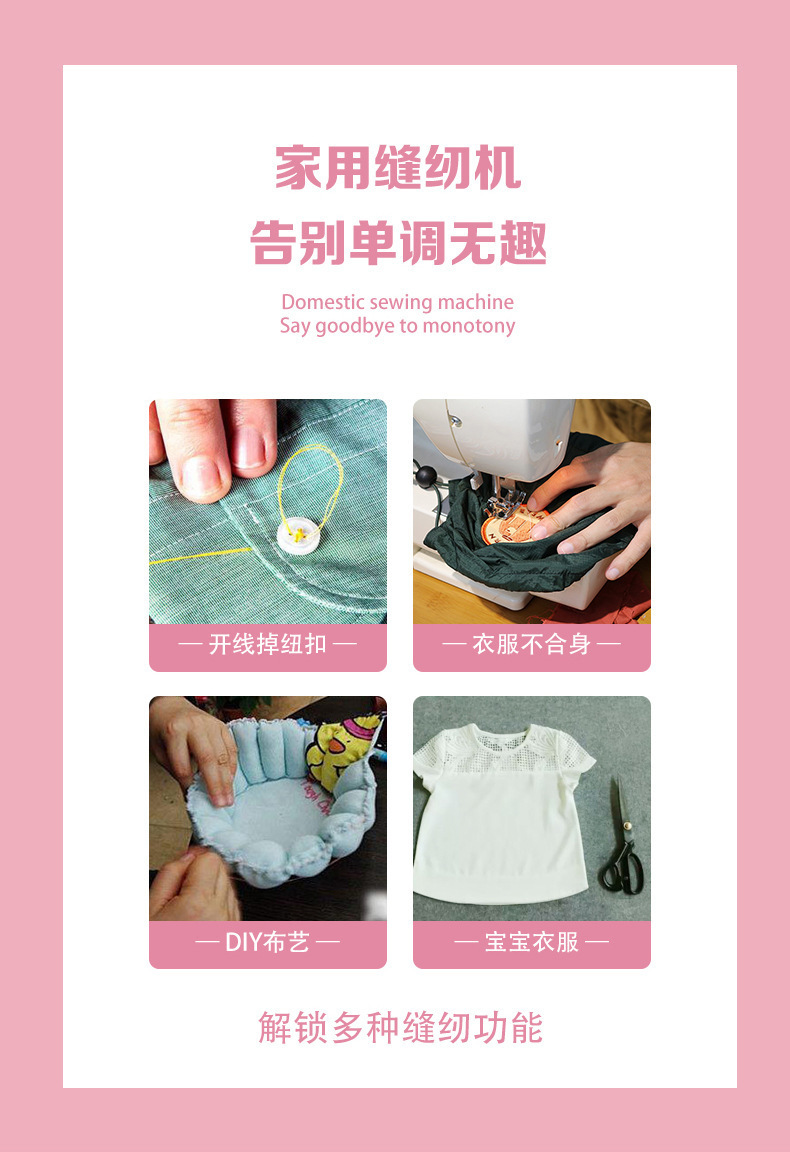 家用缝纫机
告别单调无趣

Domestic sewing machine
Say goodbye to monotony

— 开线掉纽扣 —

— 衣服不合身 —

— DIY布艺 —

— 宝宝衣服 —

解锁多种缝纫功能