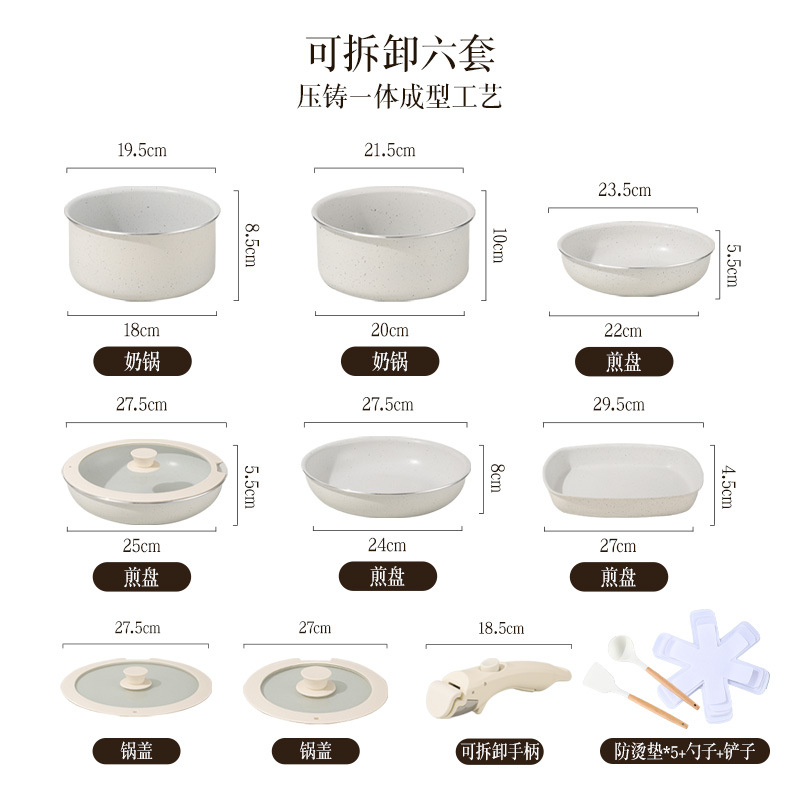 可拆卸六套
压铸一体成型工艺

19.5cm
8.5cm
18cm
奶锅

21.5cm
10cm
20cm
奶锅

23.5cm
5.5cm
22cm
煎盘

27.5cm
5.5cm
25cm
煎盘

27.5cm
8cm
24cm
煎盘

29.5cm
4.5cm
27cm
煎盘

27.5cm
锅盖

27cm
锅盖

18.5cm
可拆卸手柄

防烫垫*5+勺子+铲子