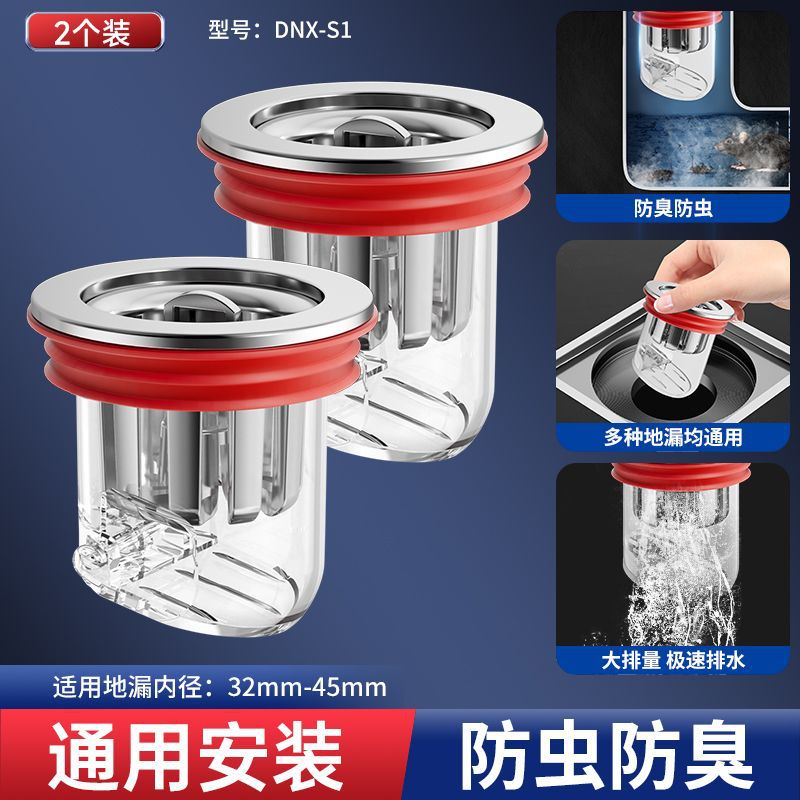 2个装

型号：DNX-S1

防臭防虫

多种地漏均通用

大排量 极速排水

适用地漏内径：32mm-45mm

通用安装

防虫防臭