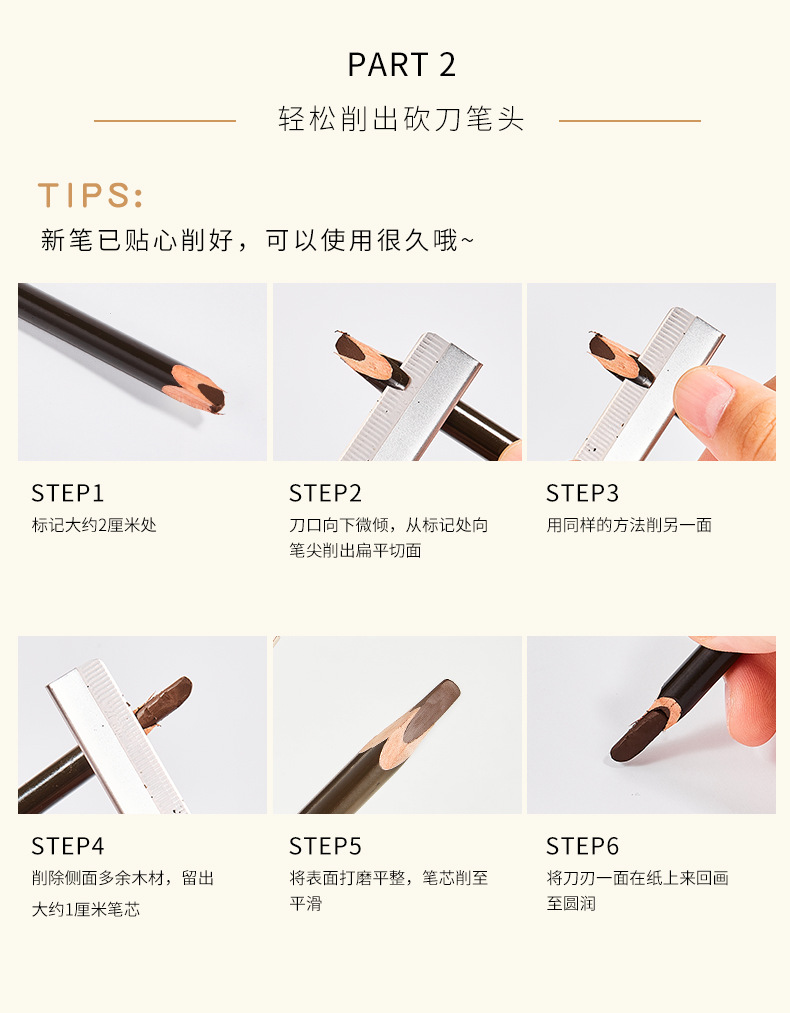 PART 2

轻松削出砍刀笔头

TIPS:

新笔已贴心削好，可以使用很久哦~

STEP1

标记大约2厘米处

STEP2

刀口向下微倾，从标记处向笔尖削出扁平切面

STEP3

用同样的方法削另一面

STEP4

削除侧面多余木材，留出大约1厘米笔芯

STEP5

将表面打磨平整，笔芯削至平滑

STEP6

将刀刃一面在纸上来回画至圆润