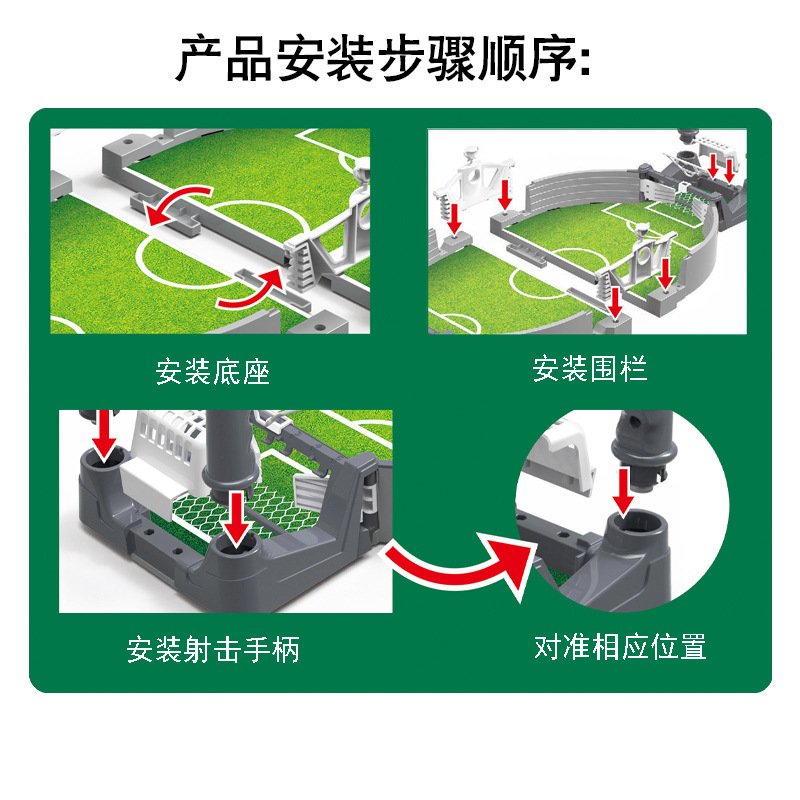 产品安装步骤顺序:

安装底座

安装围栏

安装射击手柄

对准相应位置