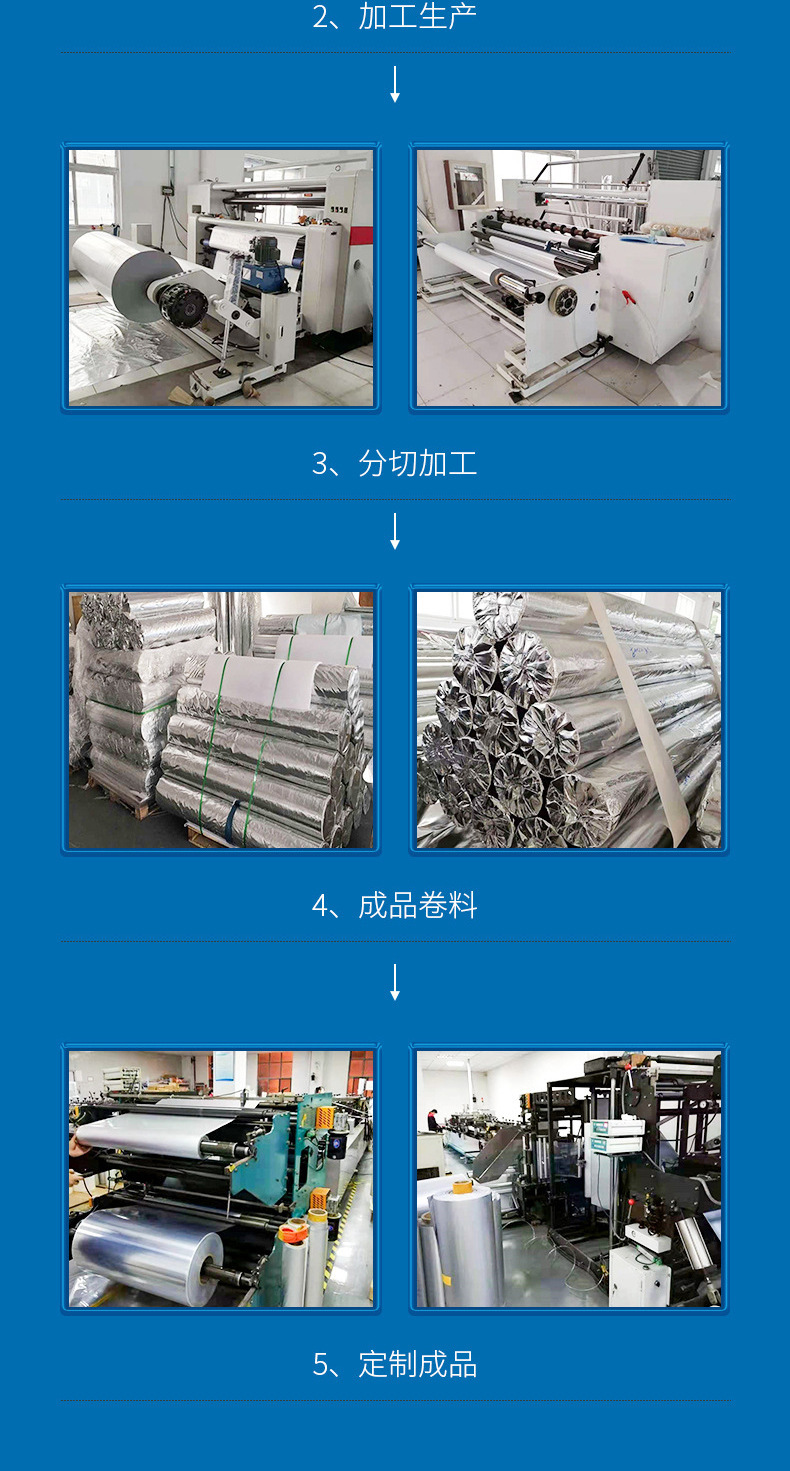 2、加工生产

3、分切加工

4、成品卷料

5、定制成品