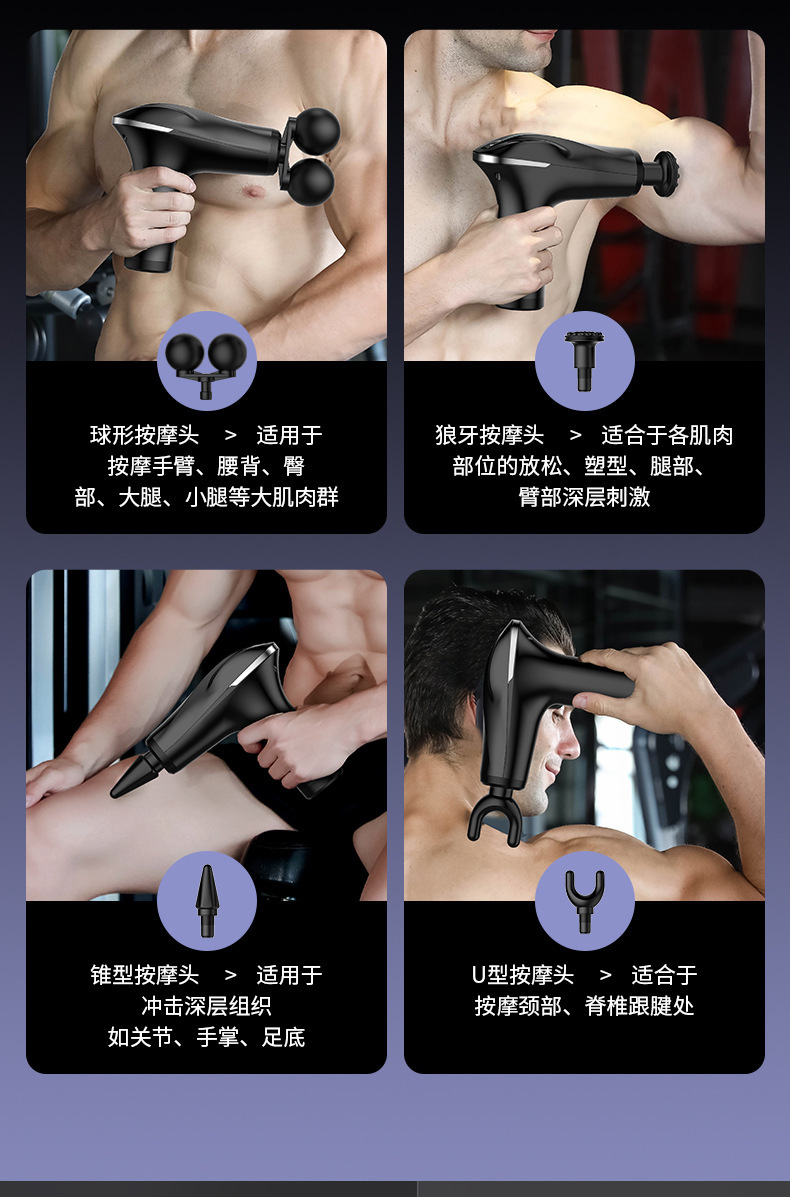 球形按摩头 > 适用于
按摩手臂、腰背、臀部、大腿、小腿等大肌肉群

狼牙按摩头 > 适合于各肌肉部位的放松、塑型、腿部、臂部深层刺激

锥型按摩头 > 适用于
冲击深层组织
如关节、手掌、足底

U型按摩头 > 适合于
按摩颈部、脊椎跟腱处