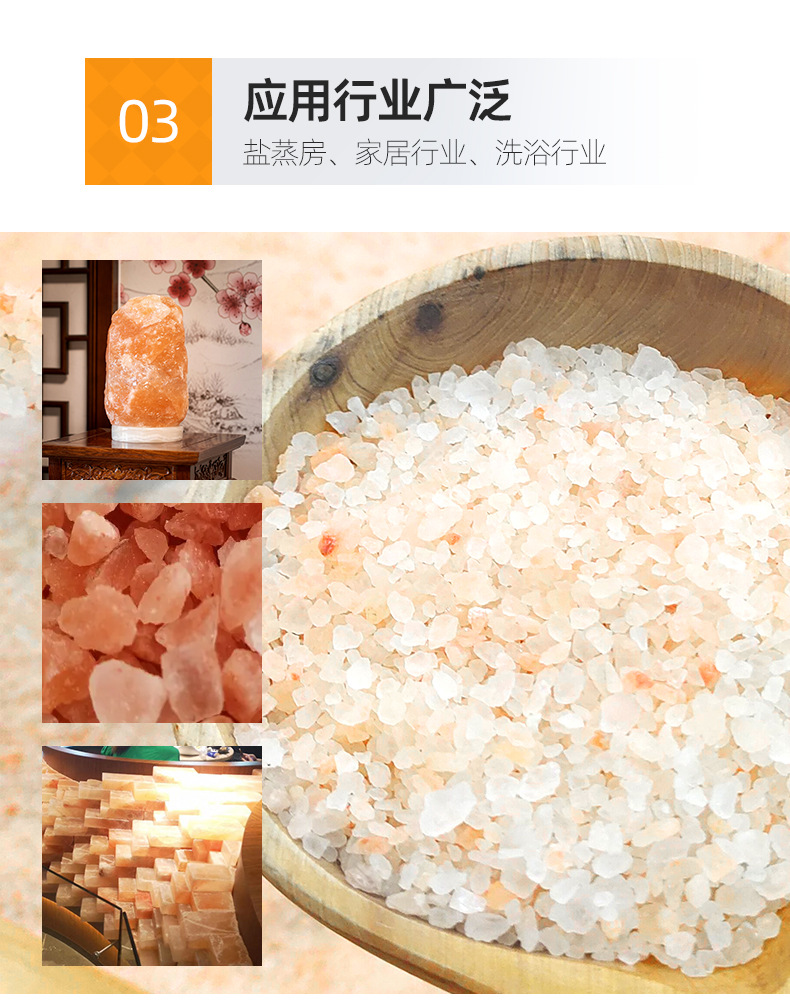 03

应用行业广泛

盐蒸房、家居行业、洗浴行业