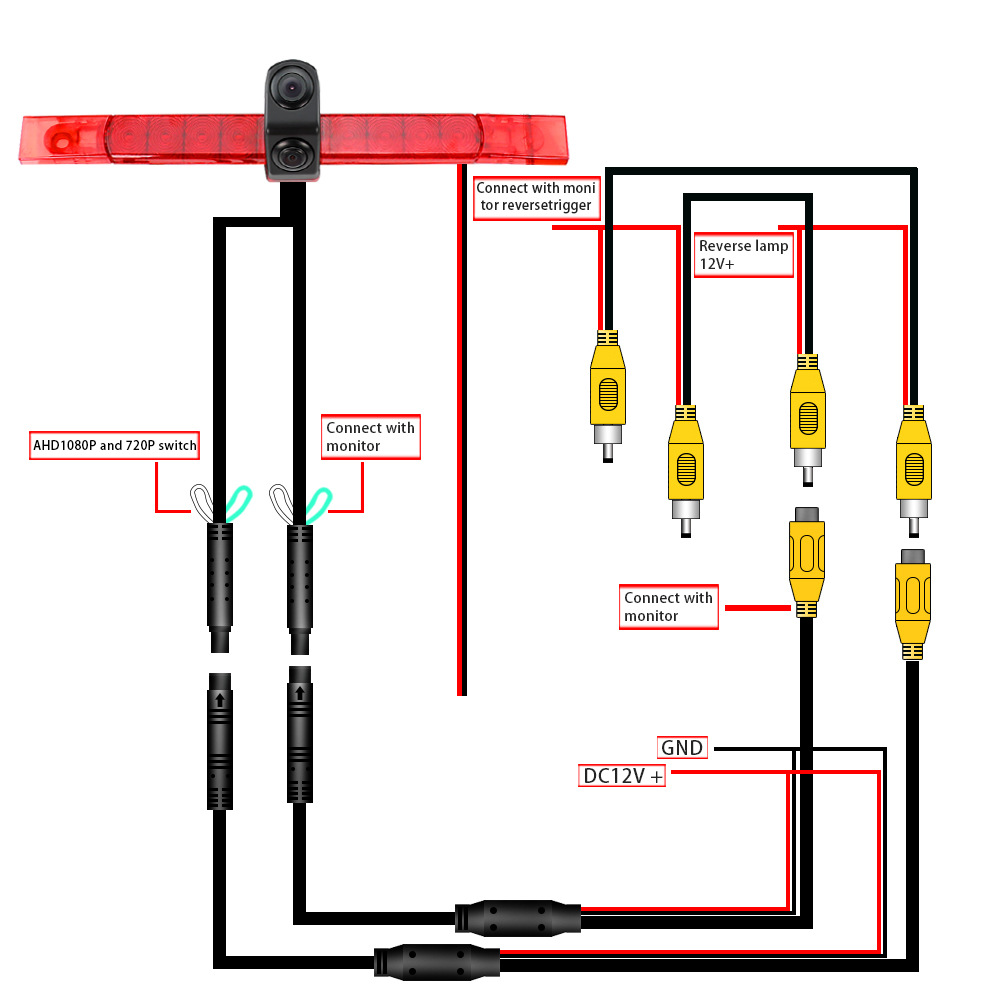 Connect with moni tor reversetrigger

Reverse lamp 12V+

AHD1080P and 720P switch

Connect with monitor

Connect with monitor

GND

DC12V +