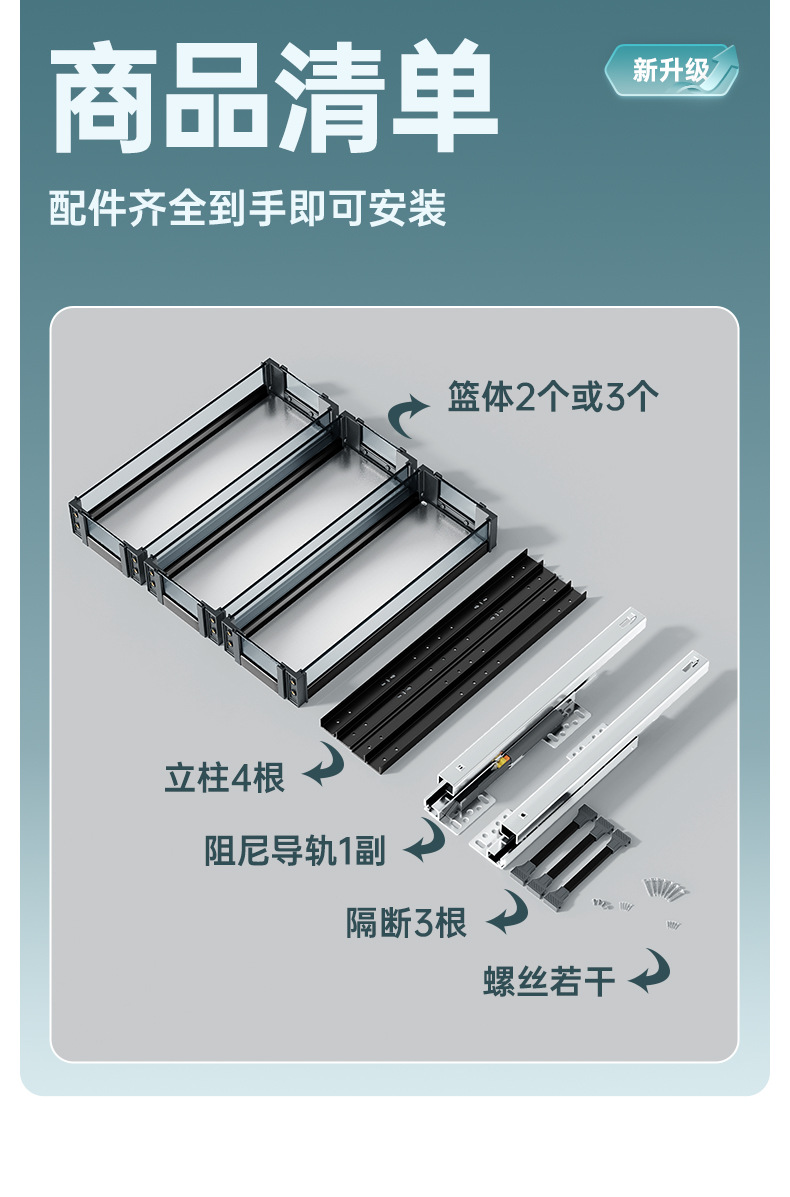 商品清单

新升级

配件齐全到手即可安装

篮体2个或3个

立柱4根

阻尼导轨1副

隔断3根

螺丝若干