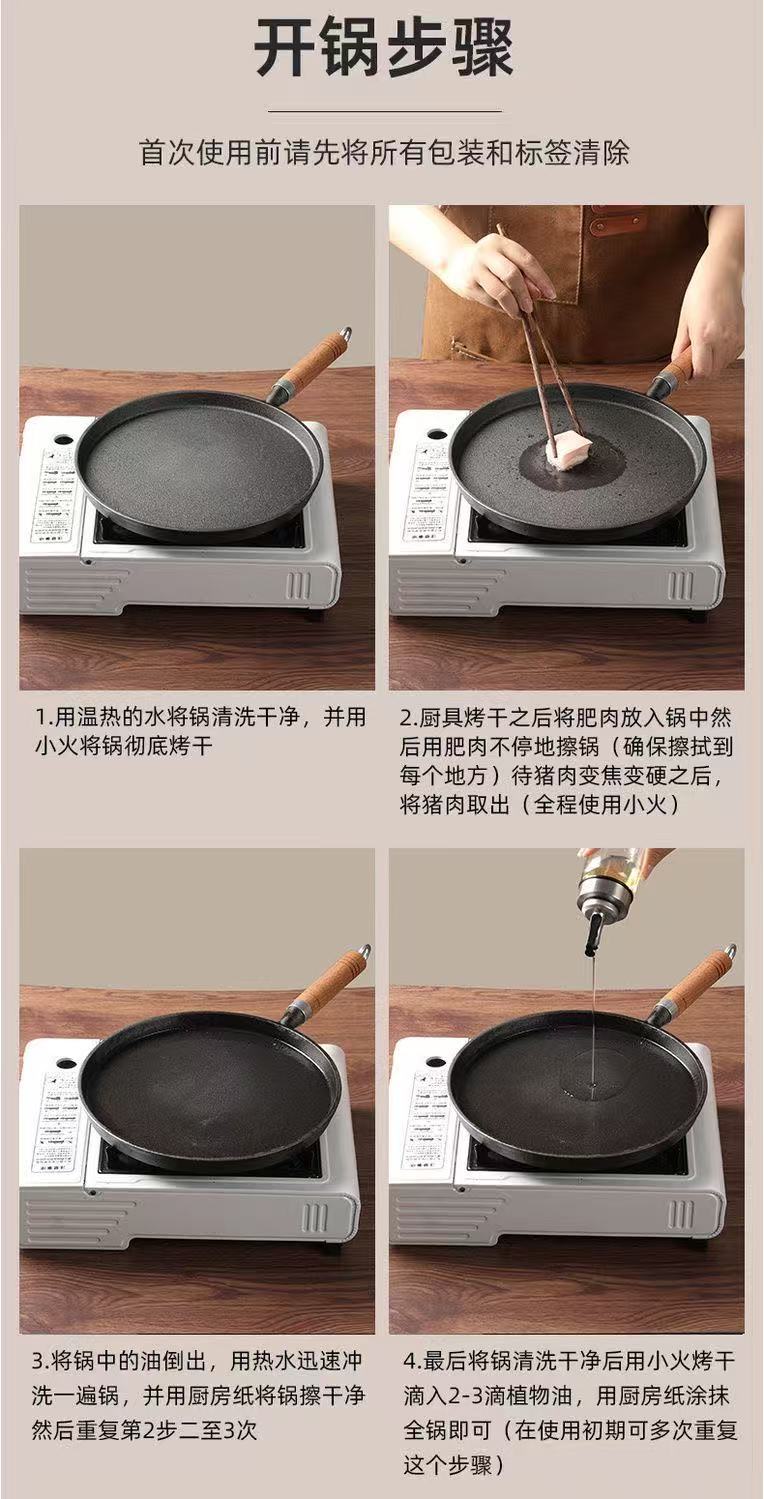 开锅步骤

首次使用前请先将所有包装和标签清除

1.用温热的水将锅清洗干净，并用小火将锅彻底烤干

2.厨具烤干之后将肥肉放入锅中然后用肥肉不停地擦锅（确保擦拭到每个地方）待猪肉变焦变硬之后，将猪肉取出（全程使用小火）

3.将锅中的油倒出，用热水迅速冲洗一遍锅，并用厨房纸将锅擦干净然后重复第2步二至3次

4.最后将锅清洗干净后用小火烤干滴入2-3滴植物油，用厨房纸涂抹全锅即可（在使用初期可多次重复这个步骤）