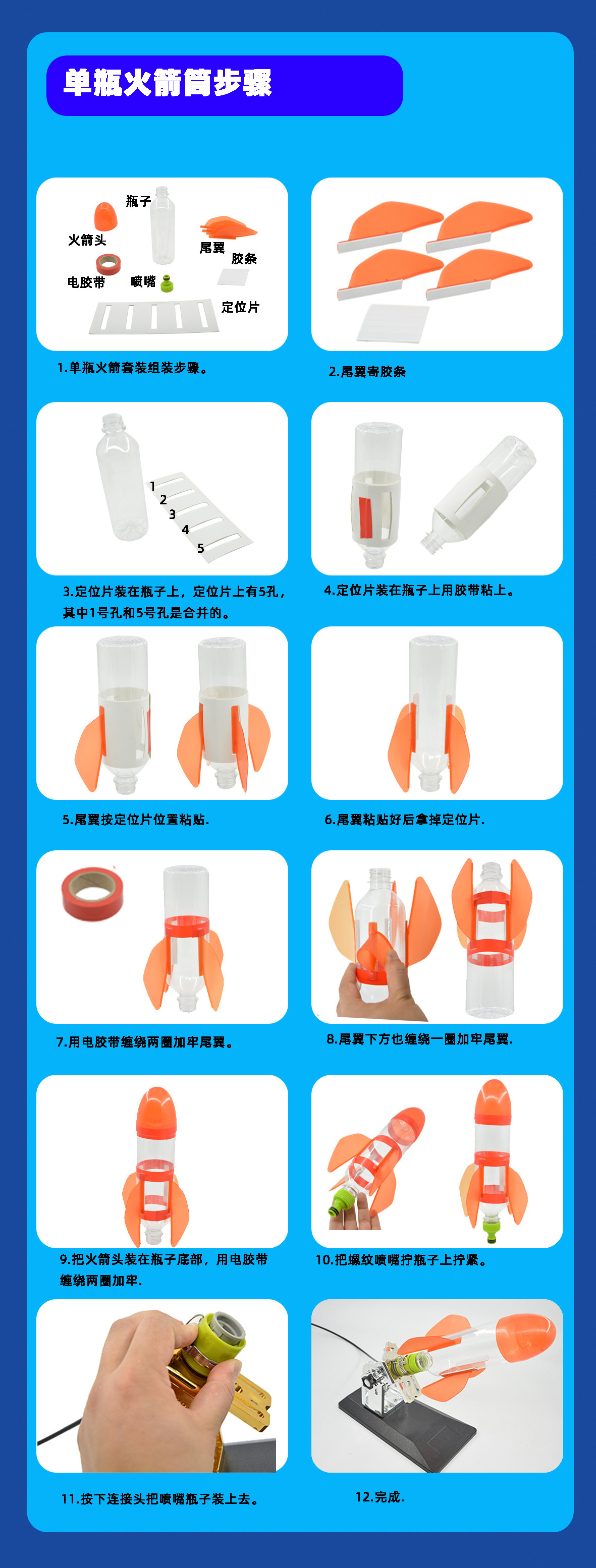 单瓶火箭筒步骤

瓶子
火箭头
尾翼
胶条
电胶带
喷嘴
定位片

1.单瓶火箭套装组装步骤。

2.尾翼寄胶条

1
2
3
4
5

3.定位片装在瓶子上，定位片上有5孔，其中1号孔和5号孔是合并的。

4.定位片装在瓶子上用胶带粘上。

5.尾翼按定位片位置粘贴.

6.尾翼粘贴好后拿掉定位片.

7.用电胶带缠绕两圈加牢尾翼。

8.尾翼下方也缠绕一圈加牢尾翼.

9.把火箭头装在瓶子底部，用电胶带缠绕两圈加牢.

10.把螺纹喷嘴拧瓶子上拧紧。

11.按下连接头把喷嘴瓶子装上去。

12.完成.