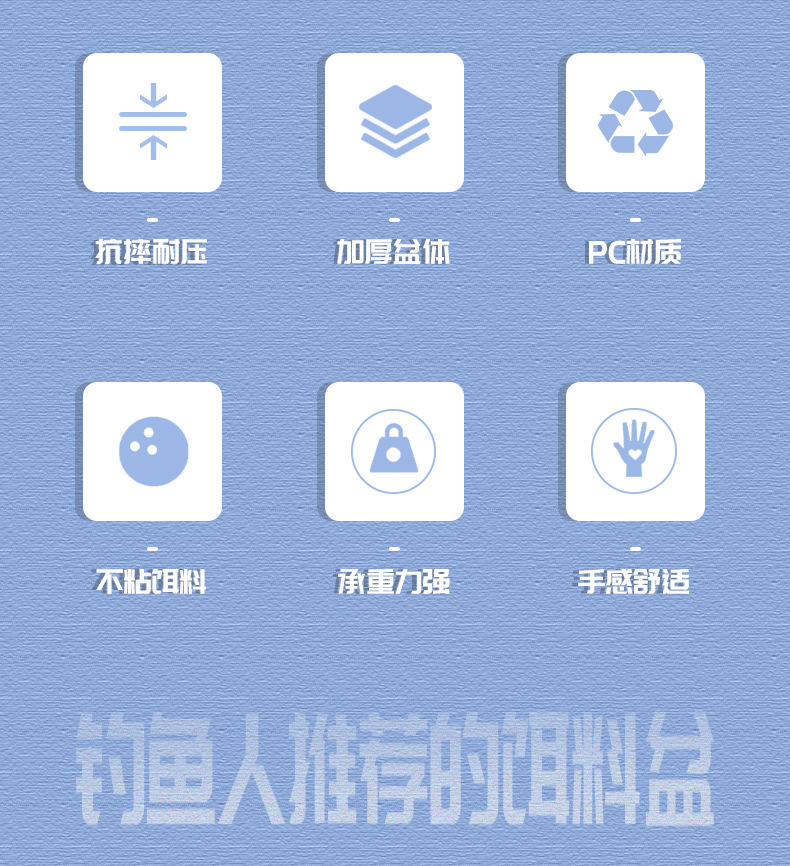 -
抗摔耐压

-
加厚盆体

-
PC材质

-
不粘饵料

-
承重力强

-
手感舒适

钓鱼人推荐的饵料盆