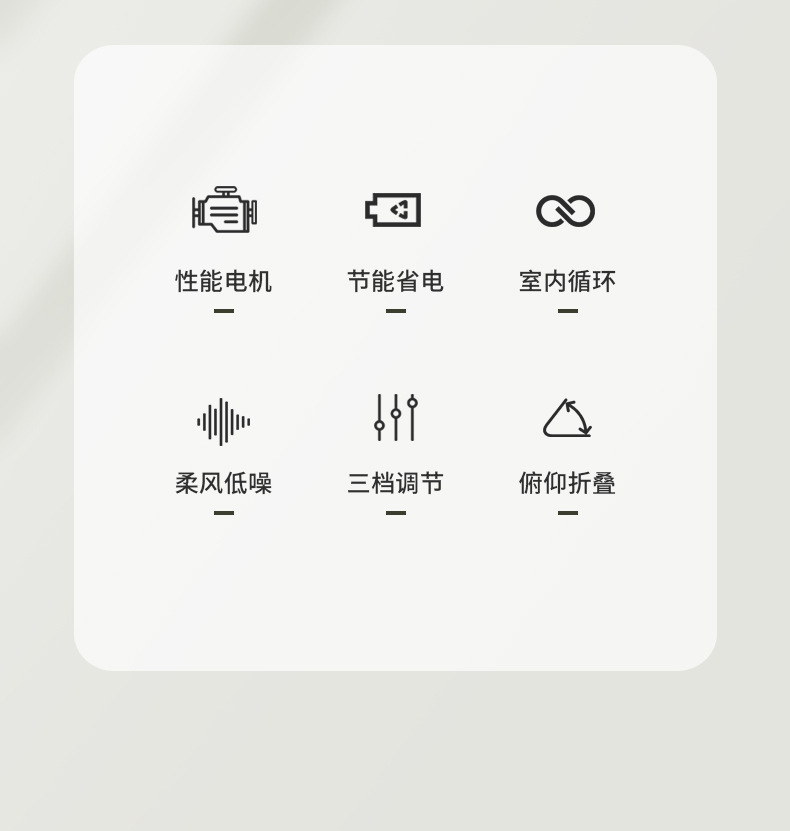 性能电机

节能省电

室内循环

柔风低噪

三档调节

俯仰折叠