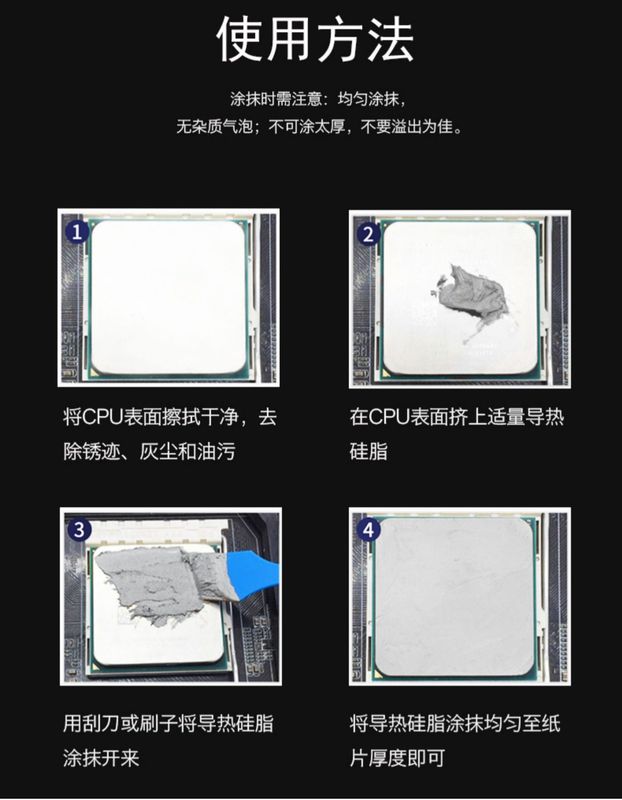 使用方法

涂抹时需注意：均匀涂抹，
无杂质气泡；不可涂太厚，不要溢出为佳。

1

将CPU表面擦拭干净，去除锈迹、灰尘和油污

2

在CPU表面挤上适量导热硅脂

3

用刮刀或刷子将导热硅脂涂抹开来

4

将导热硅脂涂抹均匀至纸片厚度即可