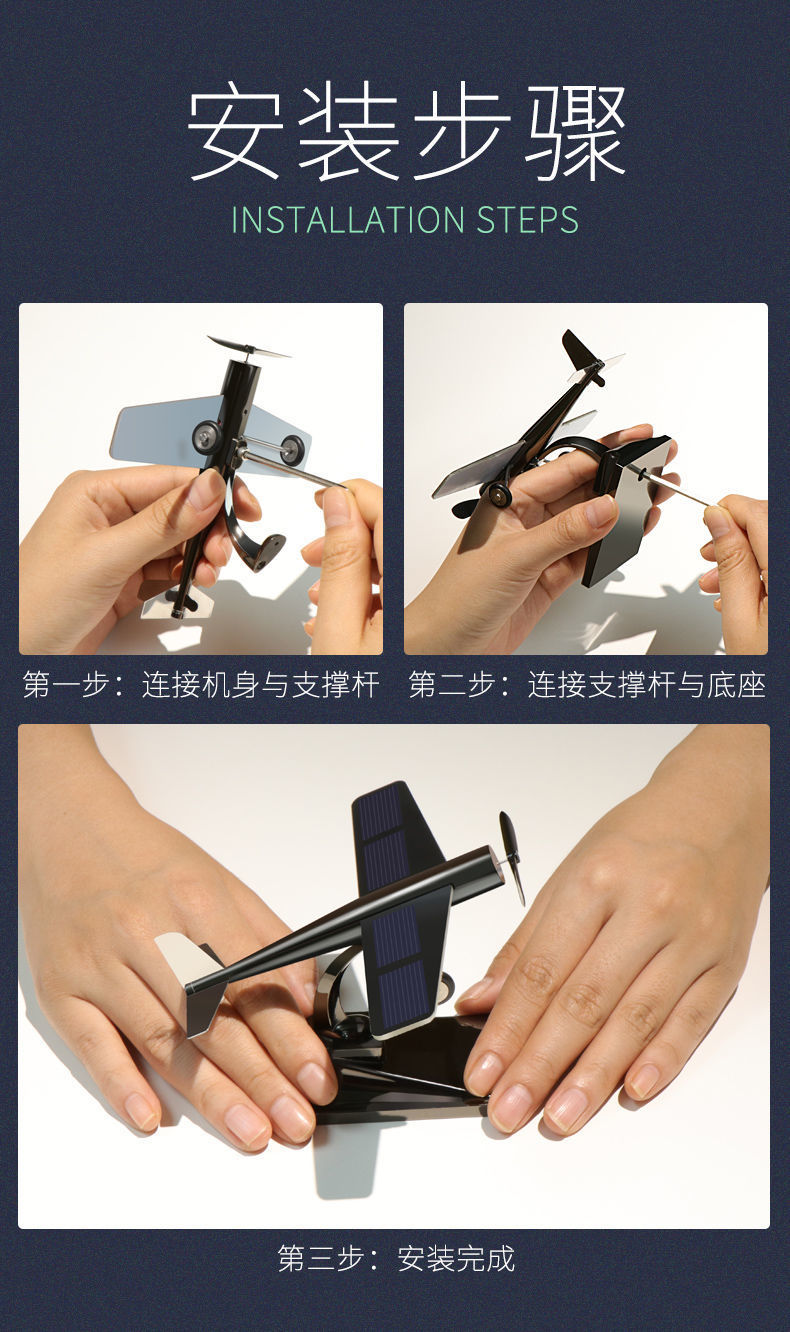 安装步骤
INSTALLATION STEPS

第一步：连接机身与支撑杆

第二步：连接支撑杆与底座

第三步：安装完成