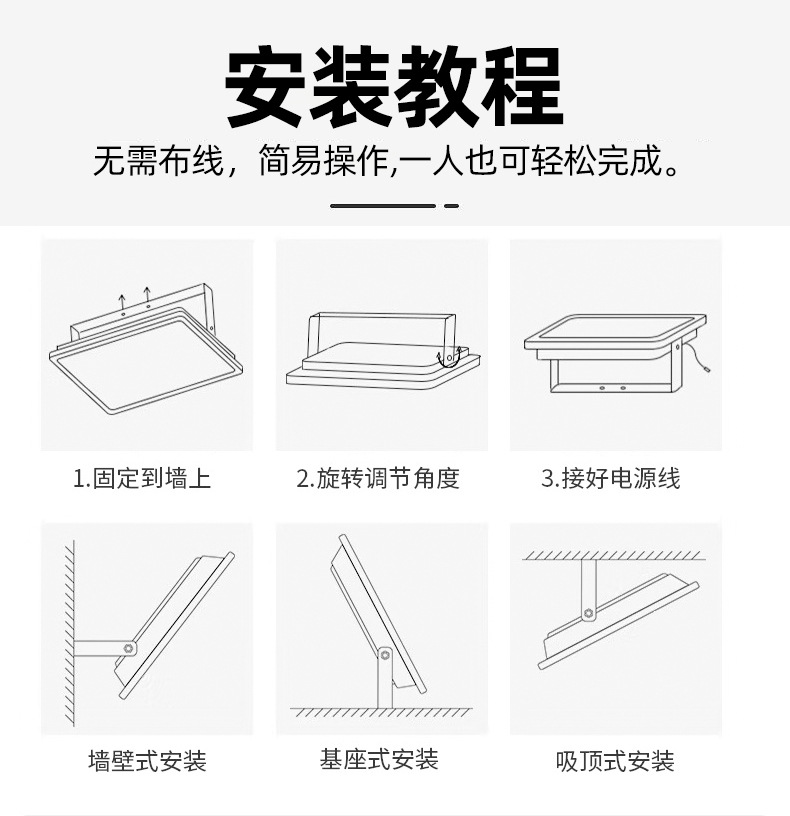 安装教程

无需布线，简易操作,一人也可轻松完成。

1.固定到墙上

2.旋转调节角度

3.接好电源线

墙壁式安装

基座式安装

吸顶式安装