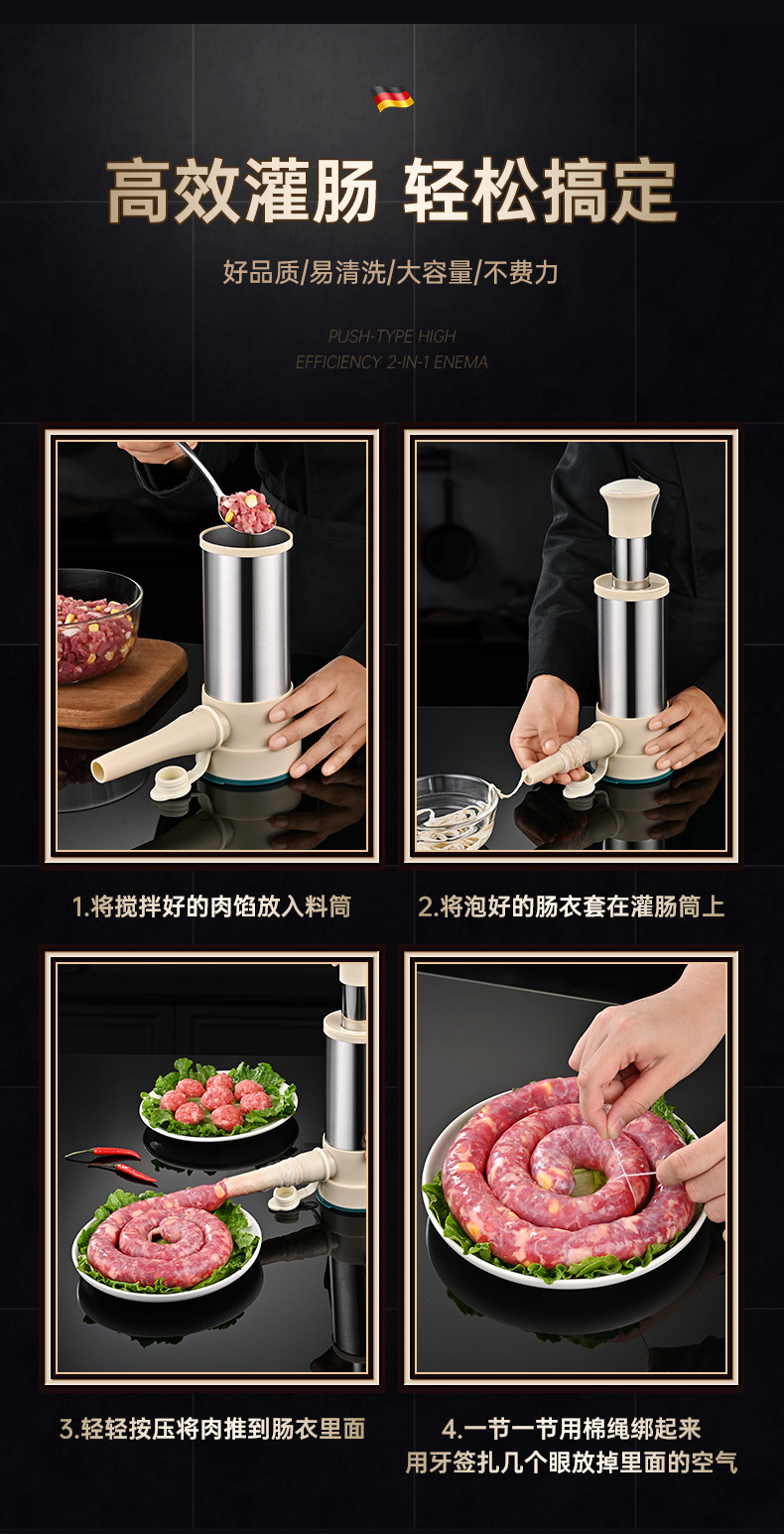 高效灌肠 轻松搞定

好品质/易清洗/大容量/不费力

PUSH-TYPE HIGH
EFFICIENCY 2-IN-1 ENEMA

1.将搅拌好的肉馅放入料筒

2.将泡好的肠衣套在灌肠筒上

3.轻轻按压将肉推到肠衣里面

4.一节一节用棉绳绑起来
用牙签扎几个眼放掉里面的空气