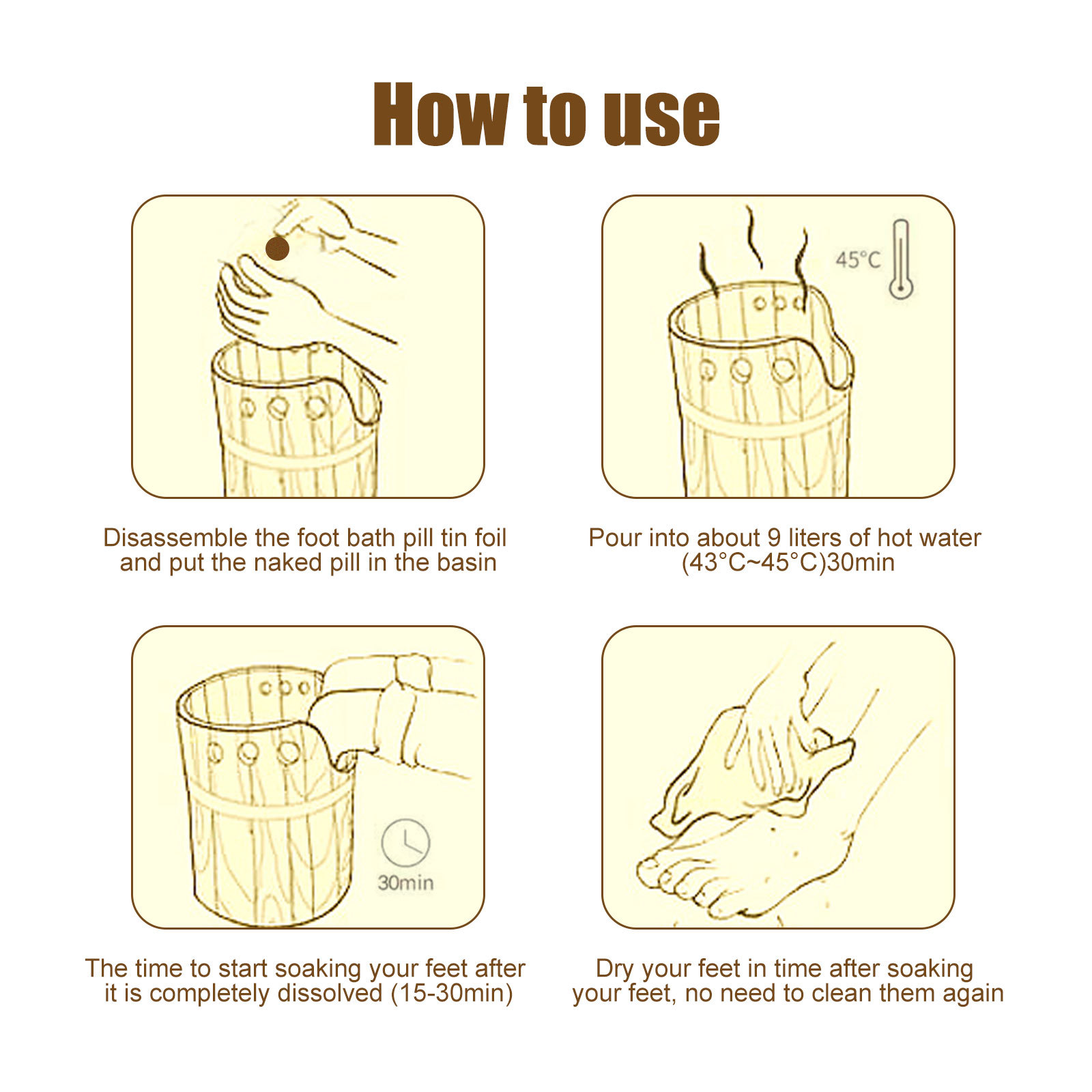 How to use

Disassemble the foot bath pill tin foil and put the naked pill in the basin

45°C

Pour into about 9 liters of hot water (43°C~45°C)30min

30min

The time to start soaking your feet after it is completely dissolved (15-30min)

Dry your feet in time after soaking your feet, no need to clean them again