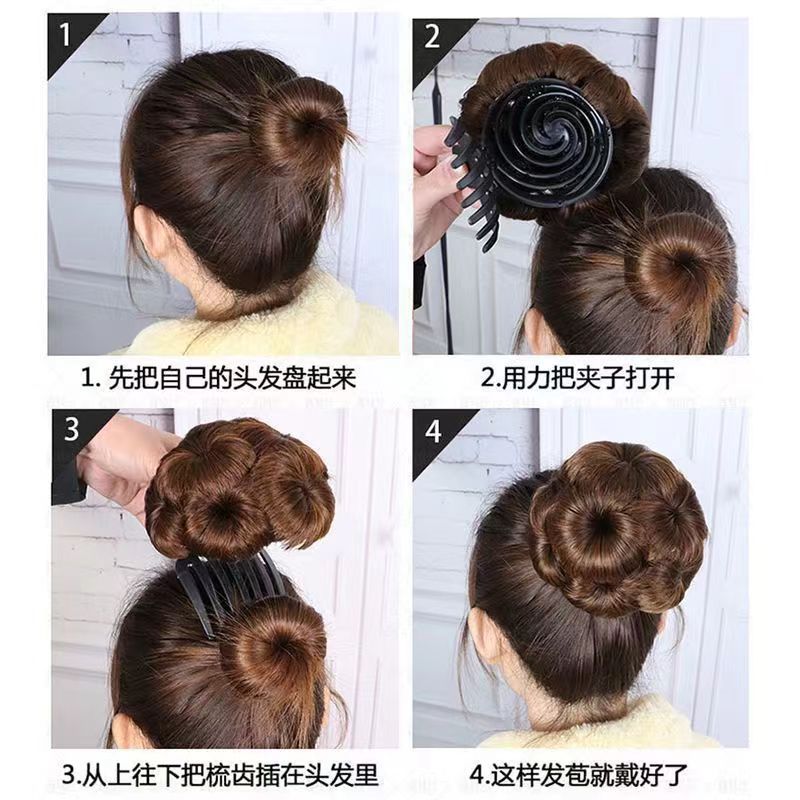 1

2

1. 先把自己的头发盘起来

2.用力把夹子打开

3

4

3.从上往下把梳齿插在头发里

4.这样发苞就戴好了