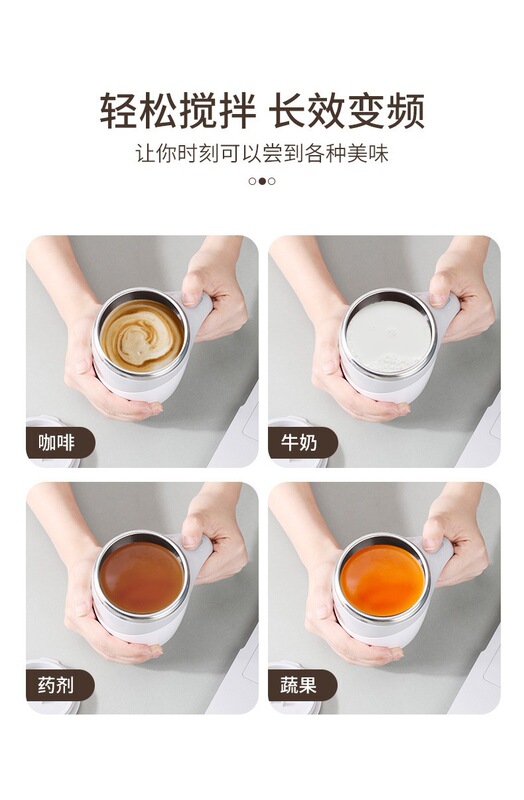 轻松搅拌 长效变频

让你时刻可以尝到各种美味

咖啡

牛奶

药剂

蔬果