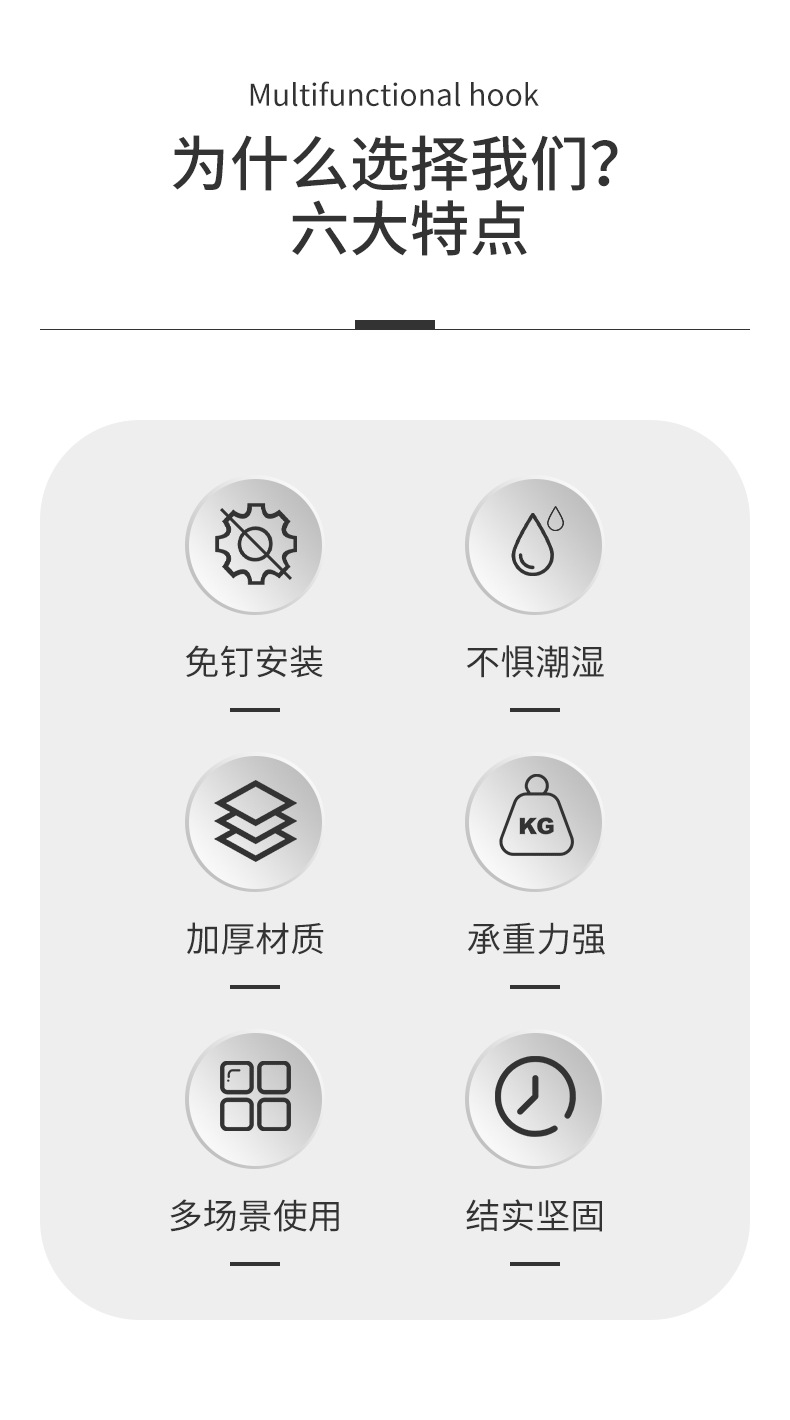 Multifunctional hook

为什么选择我们?
六大特点

免钉安装

不惧潮湿

加厚材质

KG

承重力强

多场景使用

结实坚固