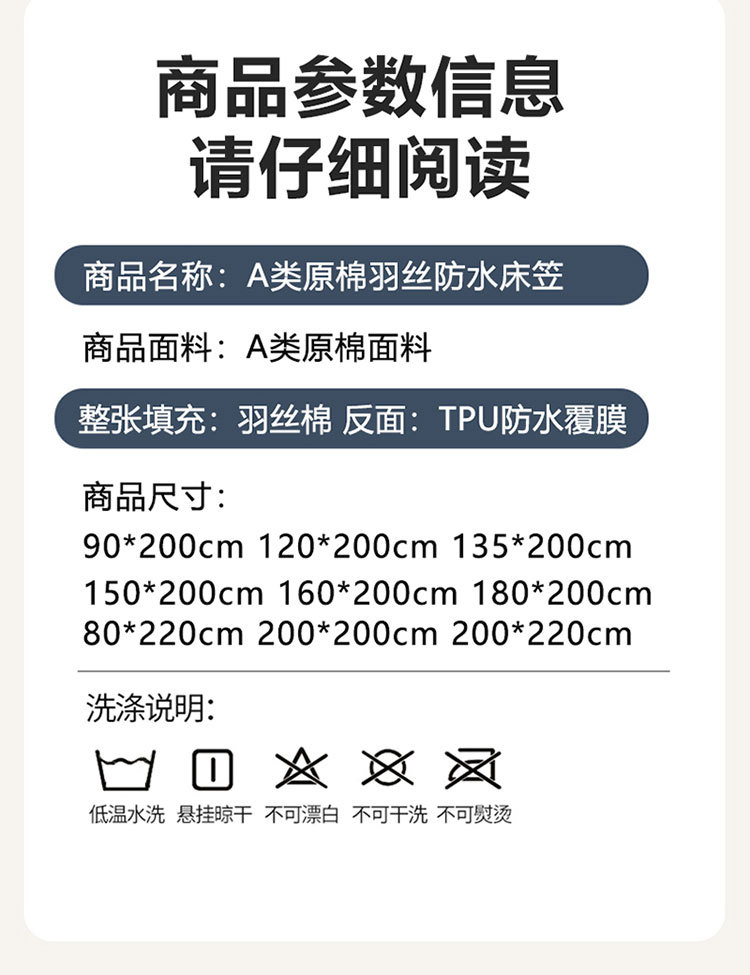 商品参数信息
请仔细阅读

商品名称：A类原棉羽丝防水床笠

商品面料：A类原棉面料

整张填充：羽丝棉 反面：TPU防水覆膜

商品尺寸：
90*200cm 120*200cm 135*200cm
150*200cm 160*200cm 180*200cm
80*220cm 200*200cm 200*220cm

洗涤说明：

低温水洗 悬挂晾干 不可漂白 不可干洗 不可熨烫