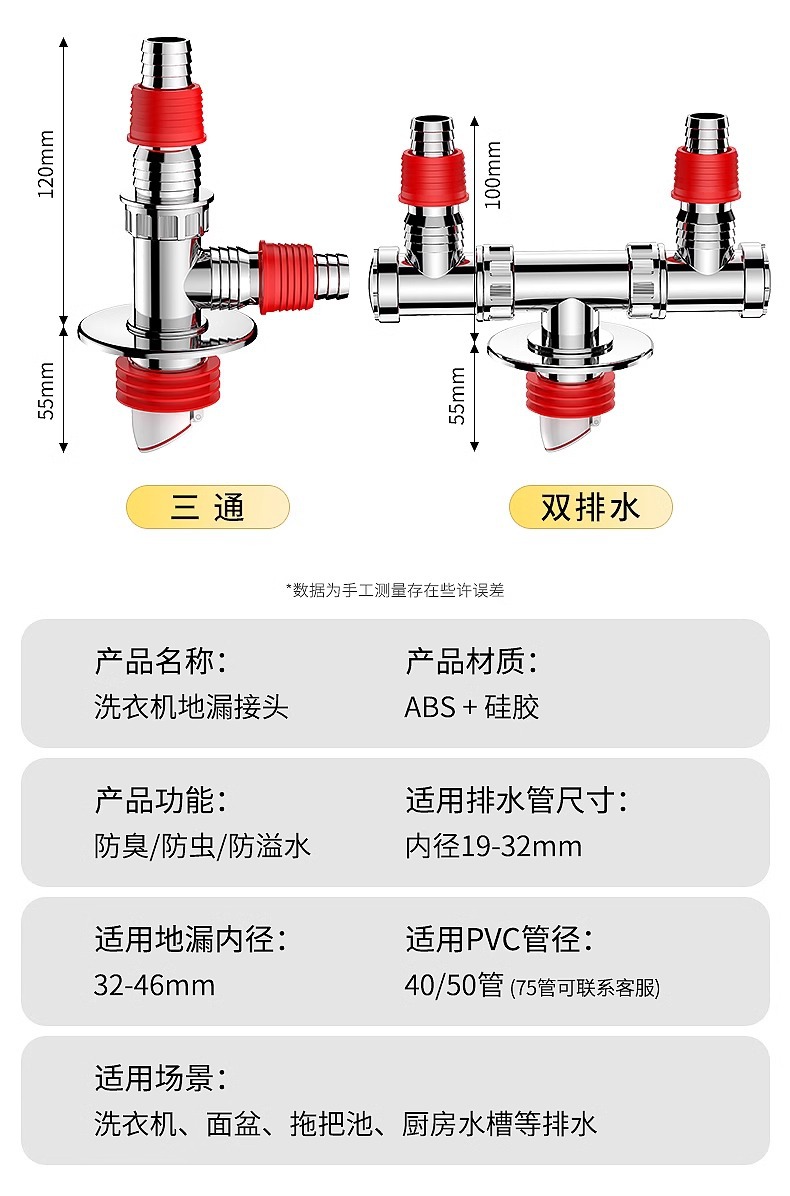 120mm

55mm

100mm

55mm

三 通

双排水

*数据为手工测量存在些许误差

产品名称：
洗衣机地漏接头

产品材质：
ABS + 硅胶

产品功能：
防臭/防虫/防溢水

适用排水管尺寸：
内径19-32mm

适用地漏内径：
32-46mm

适用PVC管径：
40/50管 (75管可联系客服)

适用场景：
洗衣机、面盆、拖把池、厨房水槽等排水