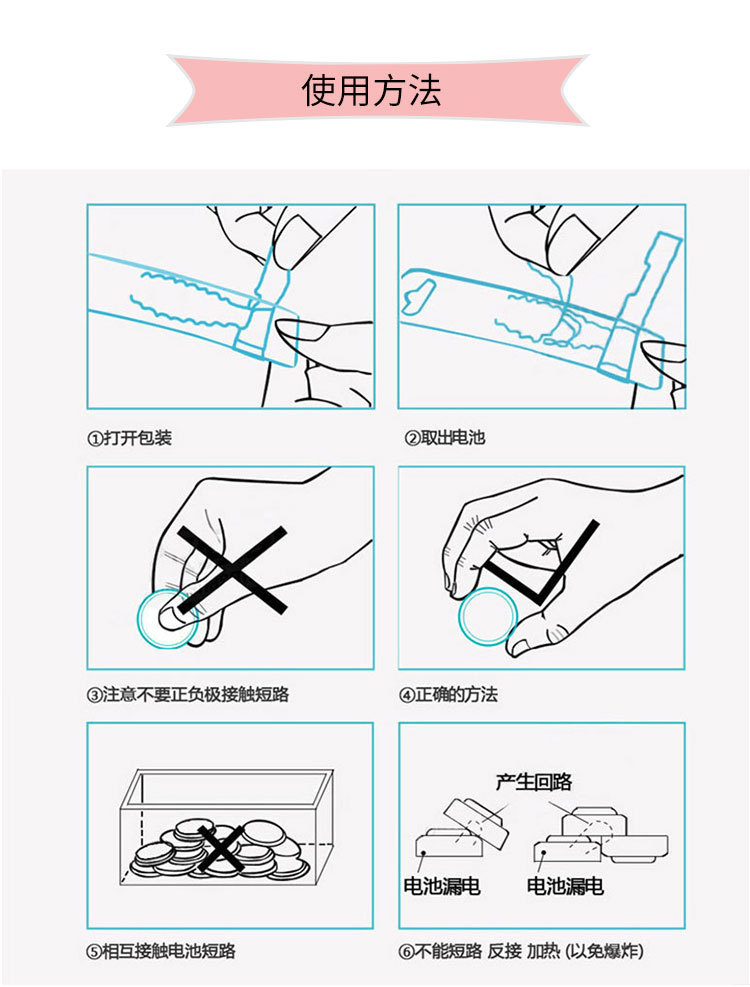 使用方法

①打开包装

②取出电池

③注意不要正负极接触短路

④正确的方法

⑤相互接触电池短路

产生回路

电池漏电

电池漏电

⑥不能短路 反接 加热 (以免爆炸)