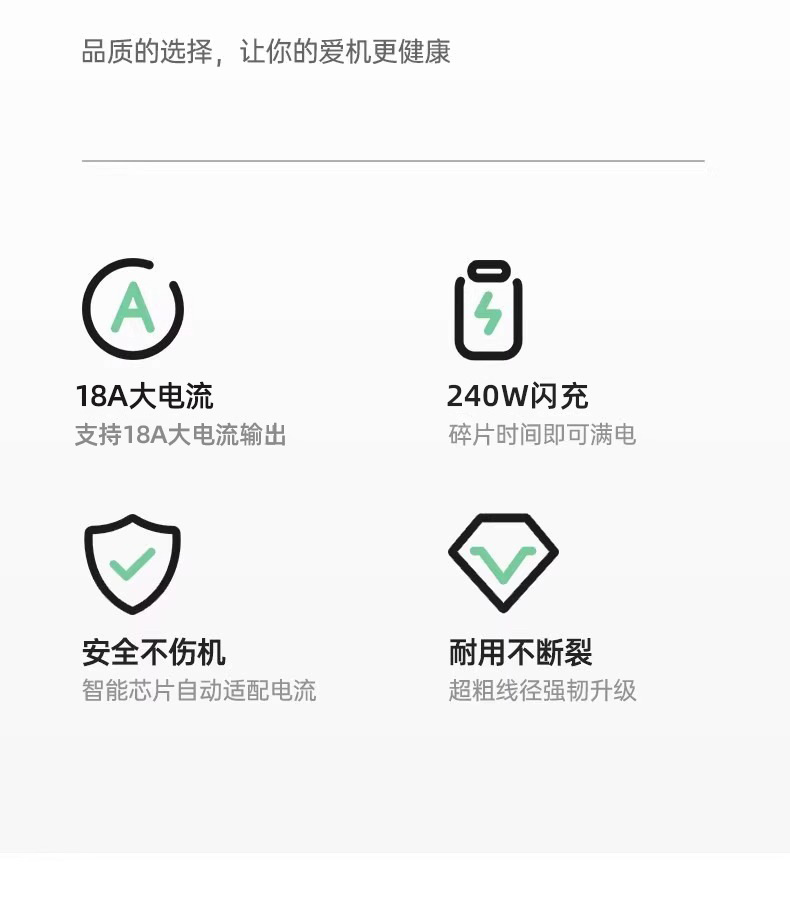 品质的选择，让你的爱机更健康

A

18A大电流
支持18A大电流输出

240W闪充
碎片时间即可满电

安全不伤机
智能芯片自动适配电流

耐用不断裂
超粗线径强韧升级