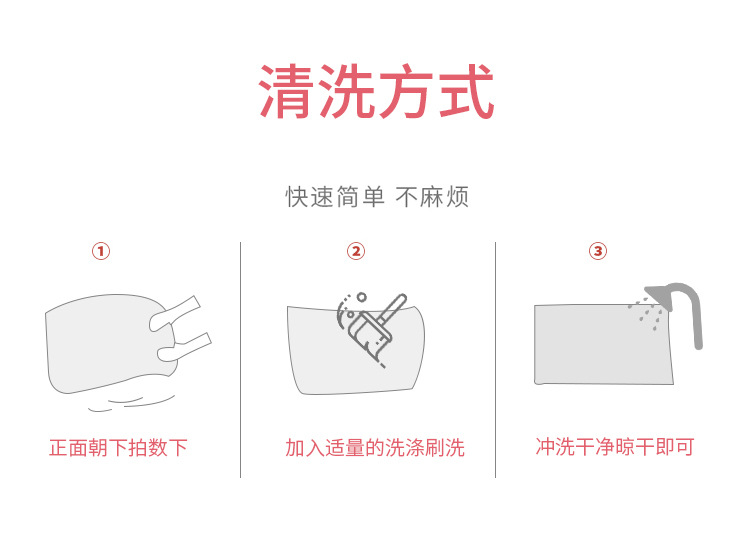 清洗方式

快速简单 不麻烦

①

正面朝下拍数下

②

加入适量的洗涤刷洗

③

冲洗干净晾干即可