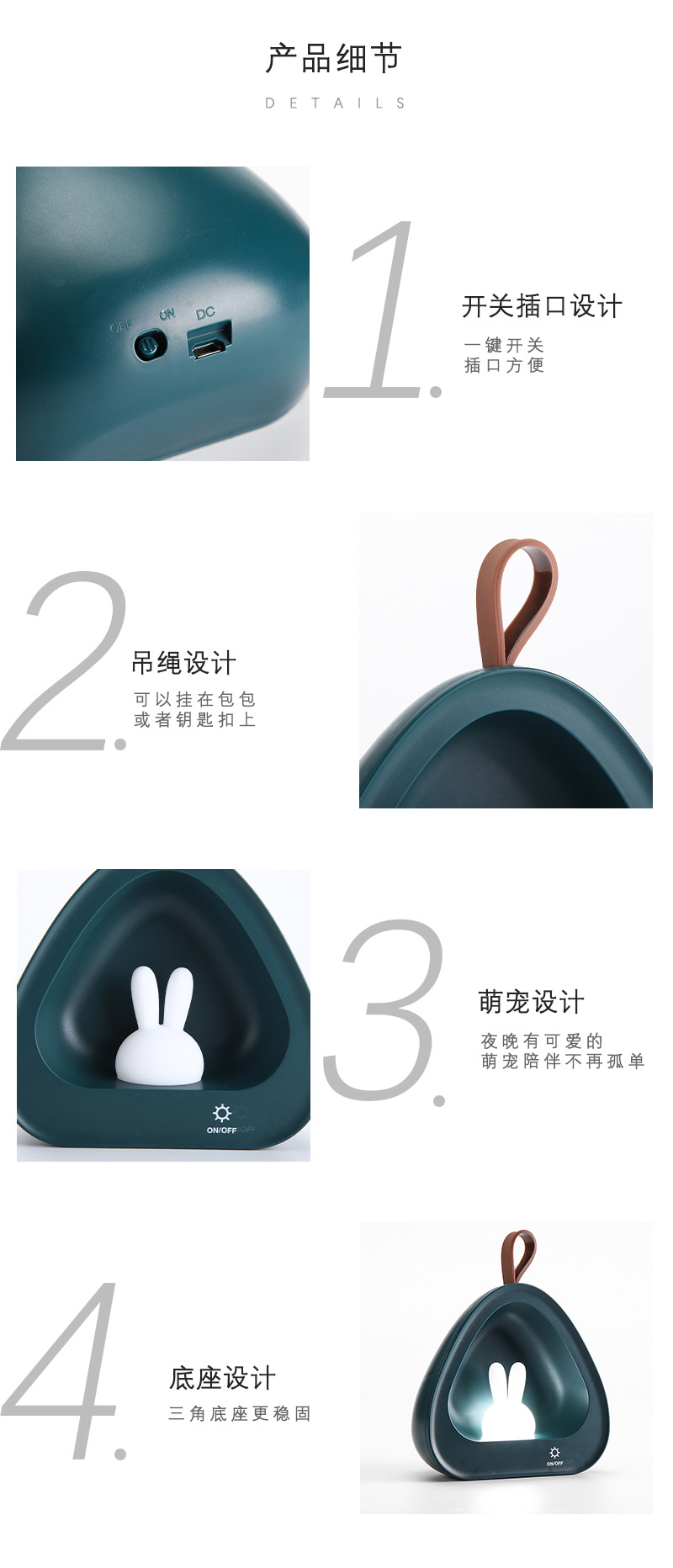 产品细节

DETAILS

OFF ON DC

1.

开关插口设计

一键开关
插口方便

2.

吊绳设计

可以挂在包包
或者钥匙扣上

ON/OFF

3.

萌宠设计

夜晚有可爱的
萌宠陪伴不再孤单

4.

底座设计

三角底座更稳固

ON/OFF