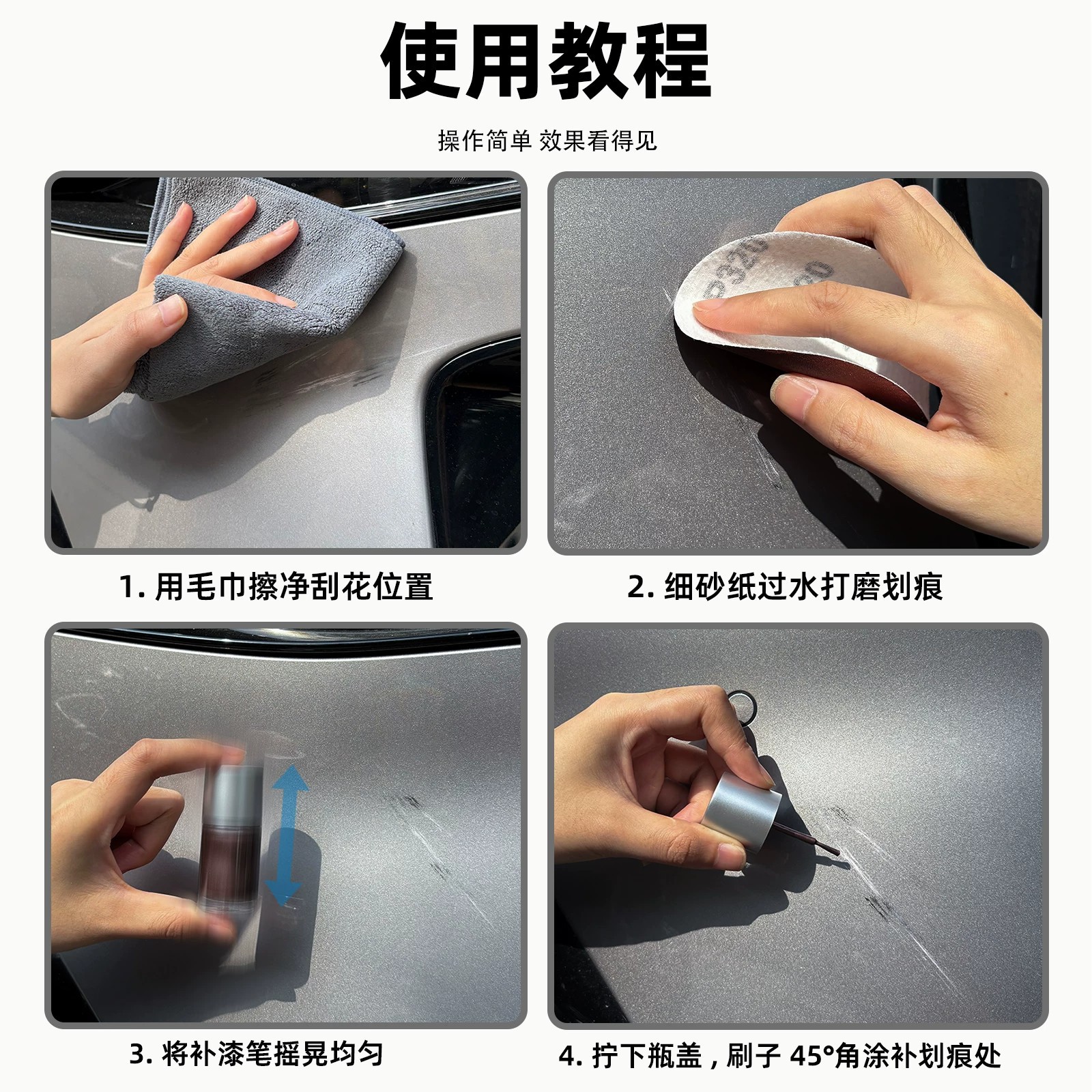 使用教程

操作简单 效果看得见

P320

1. 用毛巾擦净刮花位置

2. 细砂纸过水打磨划痕

3. 将补漆笔摇晃均匀

4. 拧下瓶盖，刷子 45°角涂补划痕处