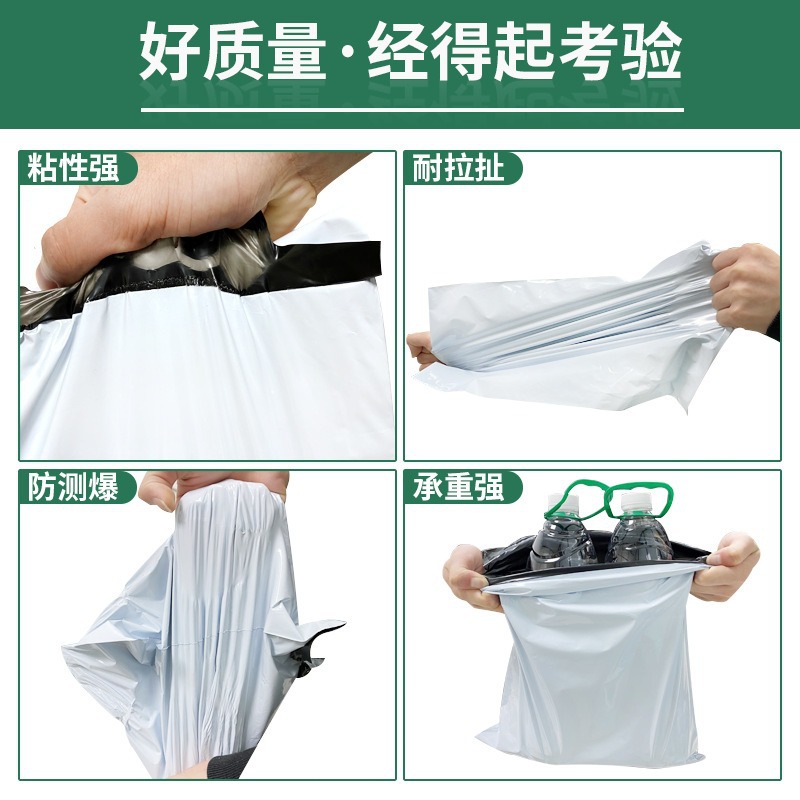 好质量·经得起考验

粘性强

耐拉扯

防测爆

承重强