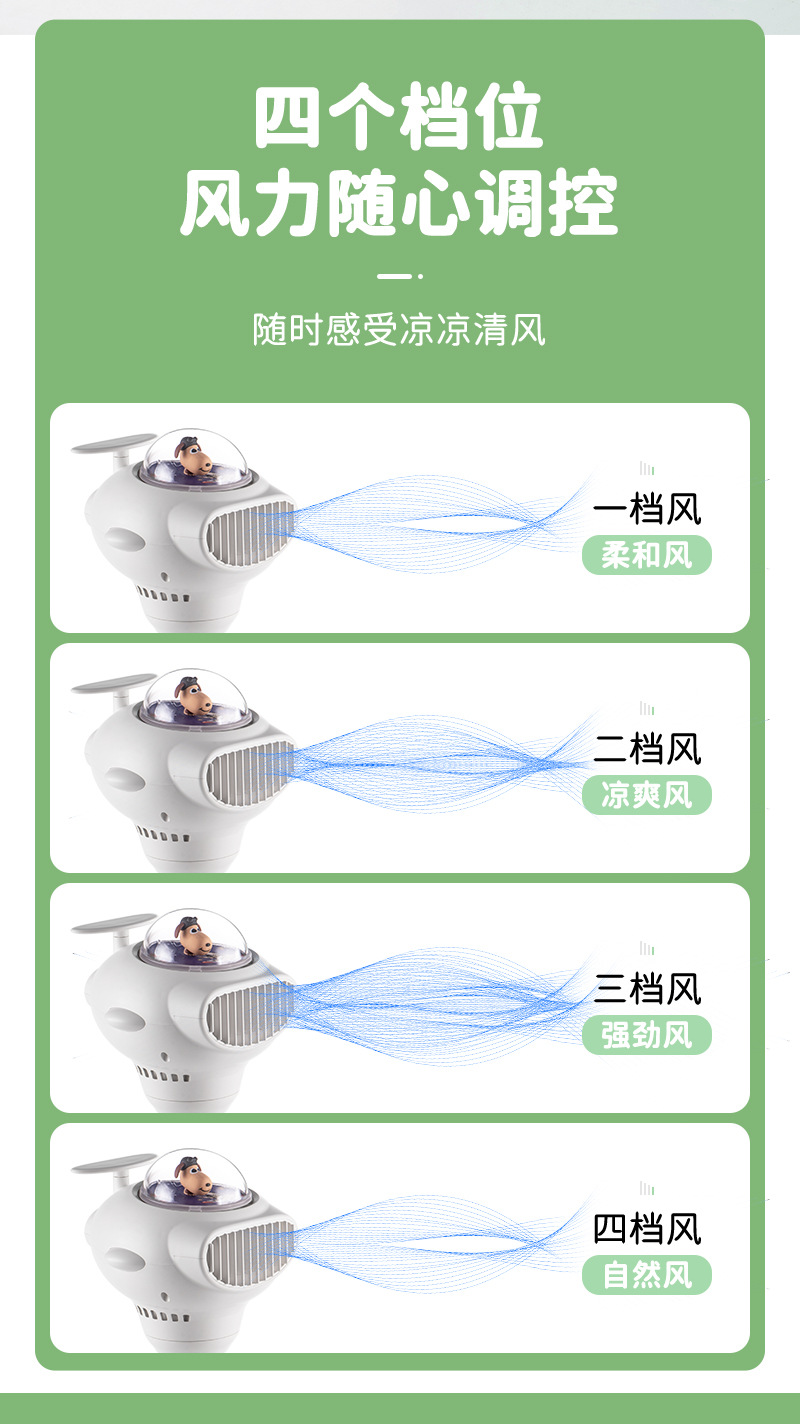 四个档位
风力随心调控

随时感受凉凉清风

一档风
柔和风

二档风
凉爽风

三档风
强劲风

四档风
自然风