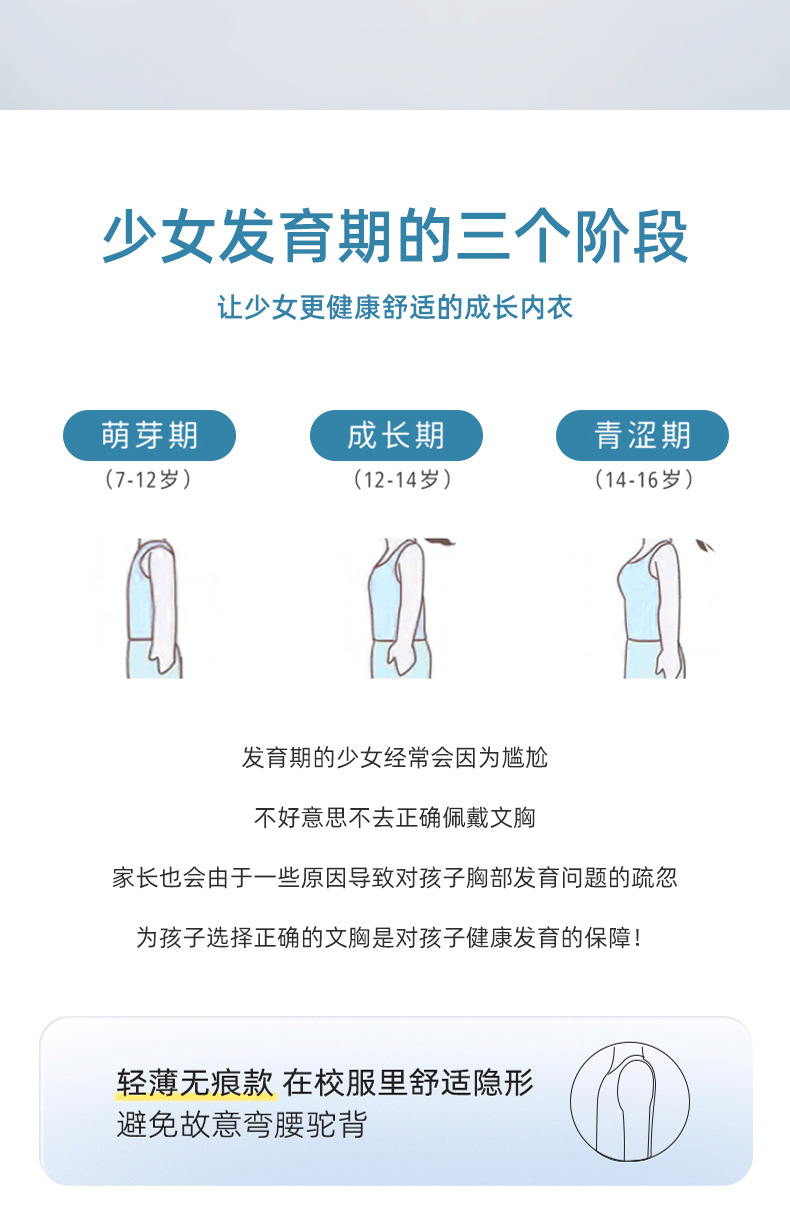 少女发育期的三个阶段

让少女更健康舒适的成长内衣

萌芽期
（7-12岁）

成长期
（12-14岁）

青涩期
（14-16岁）

发育期的少女经常会因为尴尬

不好意思不去正确佩戴文胸

家长也会由于一些原因导致对孩子胸部发育问题的疏忽

为孩子选择正确的文胸是对孩子健康发育的保障！

轻薄无痕款 在校服里舒适隐形
避免故意弯腰驼背