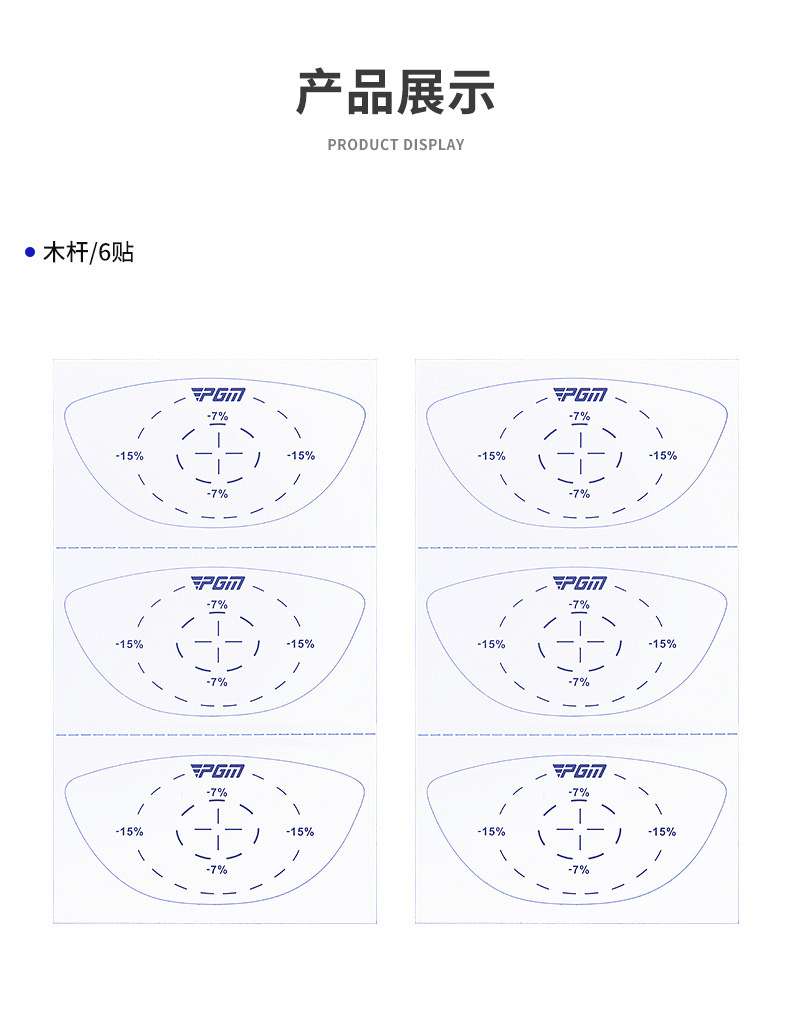 产品展示

PRODUCT DISPLAY

木杆/6贴

PGM
-7%
-15%
-15%
-7%

PGM
-7%
-15%
-15%
-7%

PGM
-7%
-15%
-15%
-7%

PGM
-7%
-15%
-15%
-7%

PGM
-7%
-15%
-15%
-7%

PGM
-7%
-15%
-15%
-7%