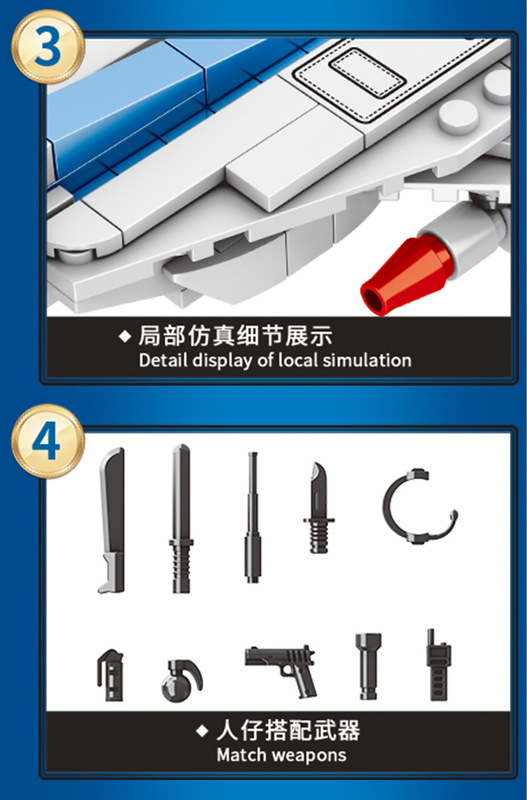 3

◆ 局部仿真细节展示
Detail display of local simulation

4

◆ 人仔搭配武器
Match weapons