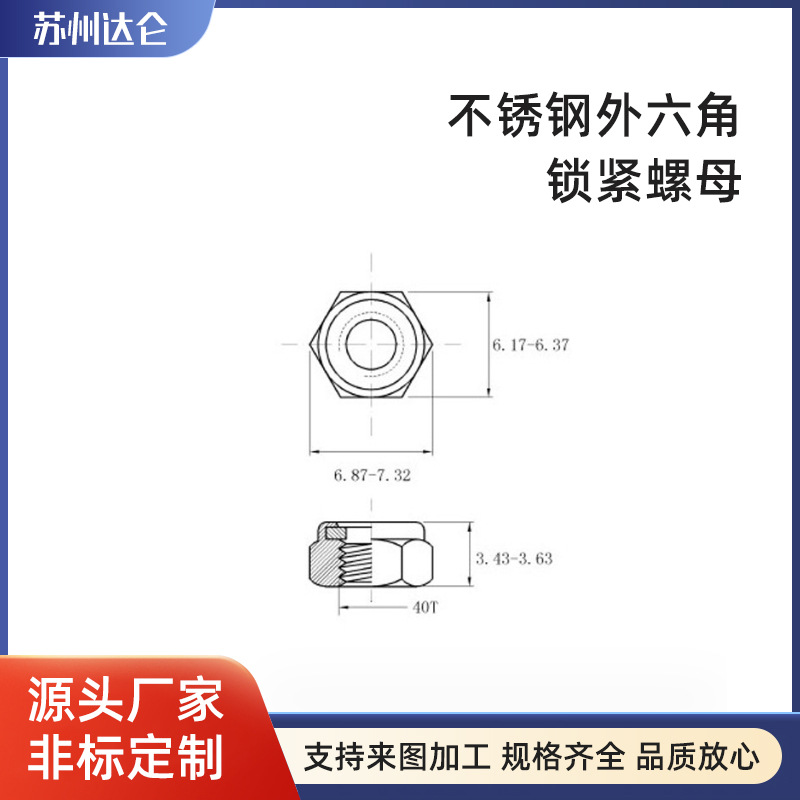 苏州达仑

不锈钢外六角
锁紧螺母

6.17-6.37

6.87-7.32

3.43-3.63

40T

源头厂家
非标定制

支持来图加工 规格齐全 品质放心