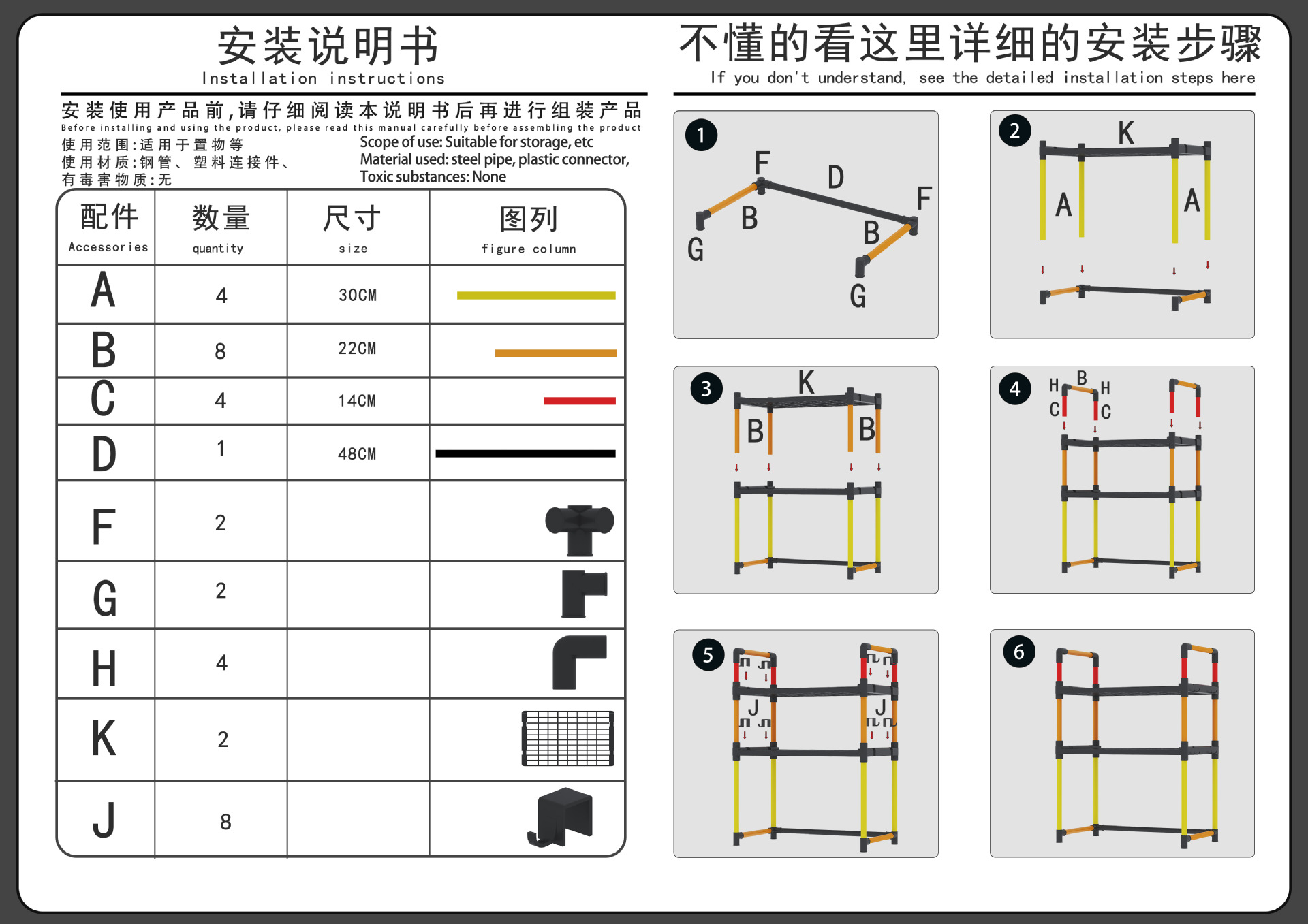 安装说明书
Installation instructions

安装使用产品前,请仔细阅读本说明书后再进行组装产品
Before installing and using the product, please read this manual carefully before assembling the product

使用范围:适用于置物等
使用材质:钢管、塑料连接件、
有毒害物质:无

Scope of use: Suitable for storage, etc
Material used: steel pipe, plastic connector,
Toxic substances: None

| 配件 Accessories | 数量 quantity | 尺寸 size | 图列 figure column |
|---|---|---|---|
| A | 4 | 30CM | |
| B | 8 | 22CM | |
| C | 4 | 14CM | |
| D | 1 | 48CM | |
| F | 2 | | |
| G | 2 | | |
| H | 4 | | |
| K | 2 | | |
| J | 8 | | |

不懂的看这里详细的安装步骤
If you don't understand, see the detailed installation steps here

1
F D F B B G G

2
K A A

3
K B B

4
H B H C C

5
J J

6