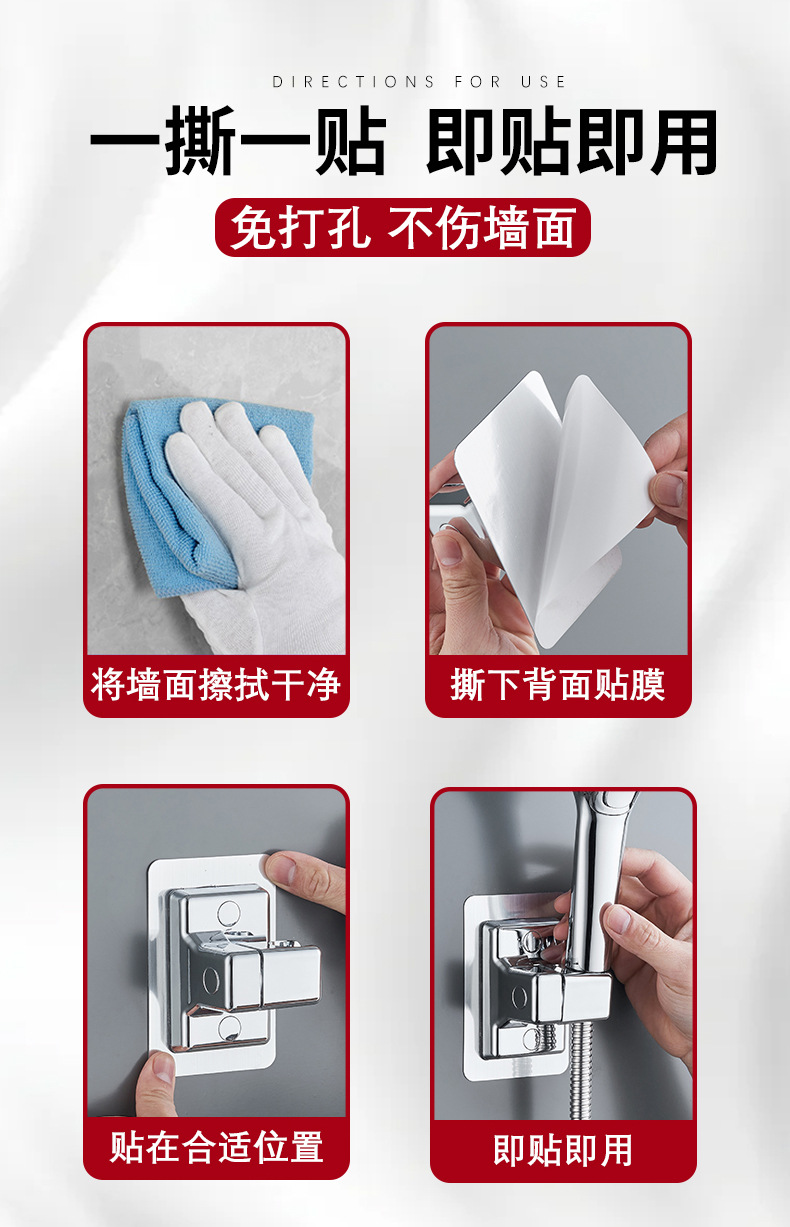 DIRECTIONS FOR USE

一撕一贴 即贴即用

免打孔 不伤墙面

将墙面擦拭干净

撕下背面贴膜

贴在合适位置

即贴即用