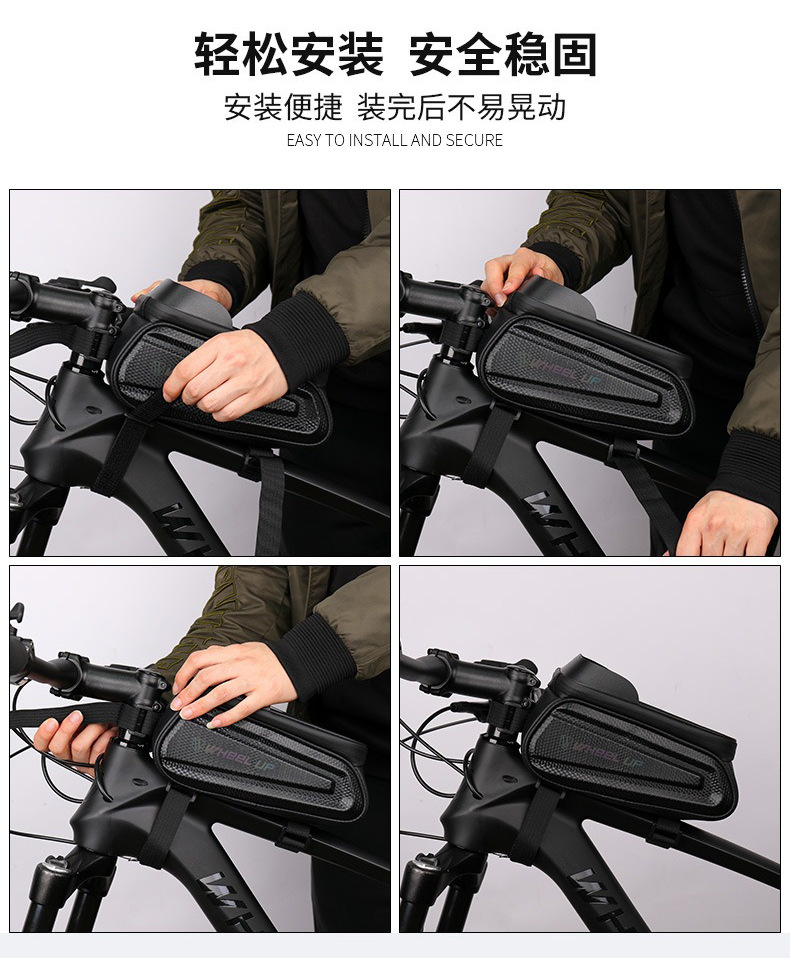 轻松安装 安全稳固

安装便捷 装完后不易晃动

EASY TO INSTALL AND SECURE

WHEEL UP

WHEEL UP

WHEEL UP