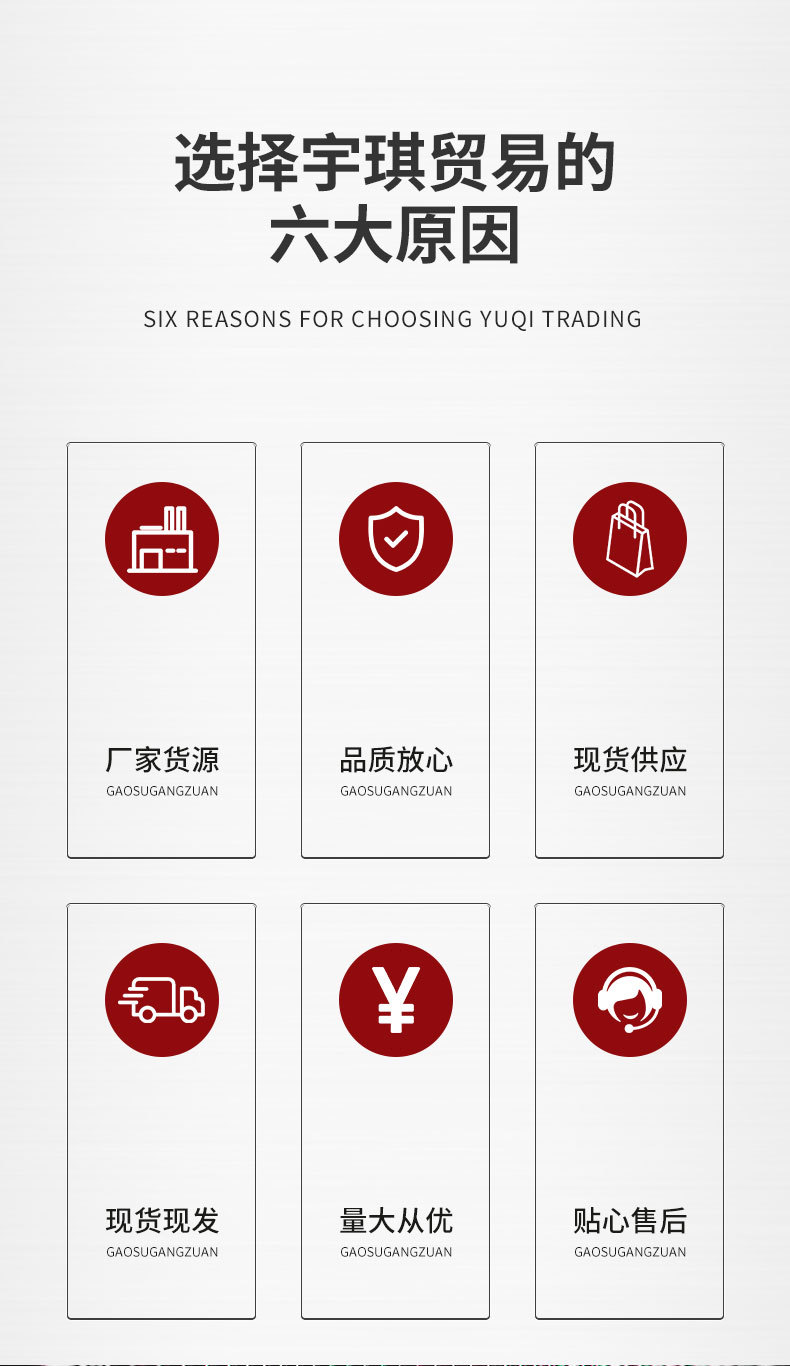 选择宇琪贸易的
六大原因

SIX REASONS FOR CHOOSING YUQI TRADING

厂家货源
GAOSUGANGZUAN

品质放心
GAOSUGANGZUAN

现货供应
GAOSUGANGZUAN

现货现发
GAOSUGANGZUAN

量大从优
GAOSUGANGZUAN

贴心售后
GAOSUGANGZUAN