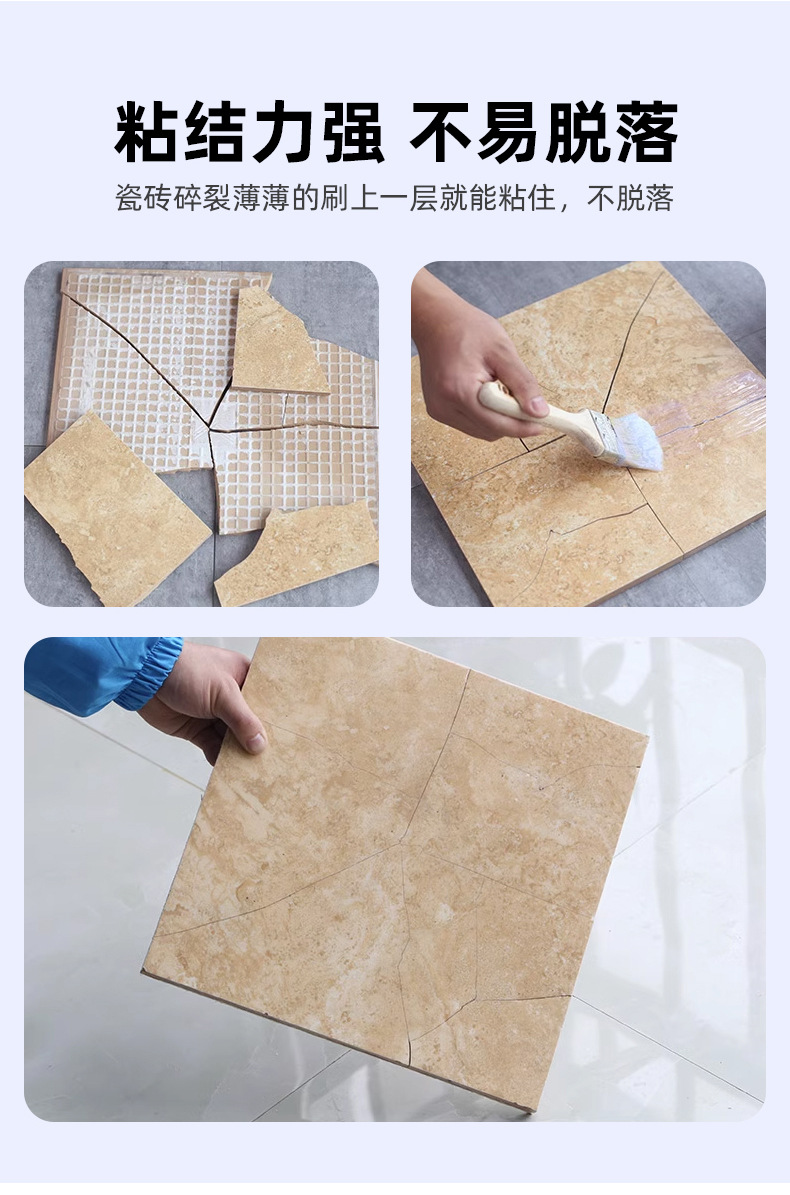 粘结力强 不易脱落

瓷砖碎裂薄薄的刷上一层就能粘住，不脱落