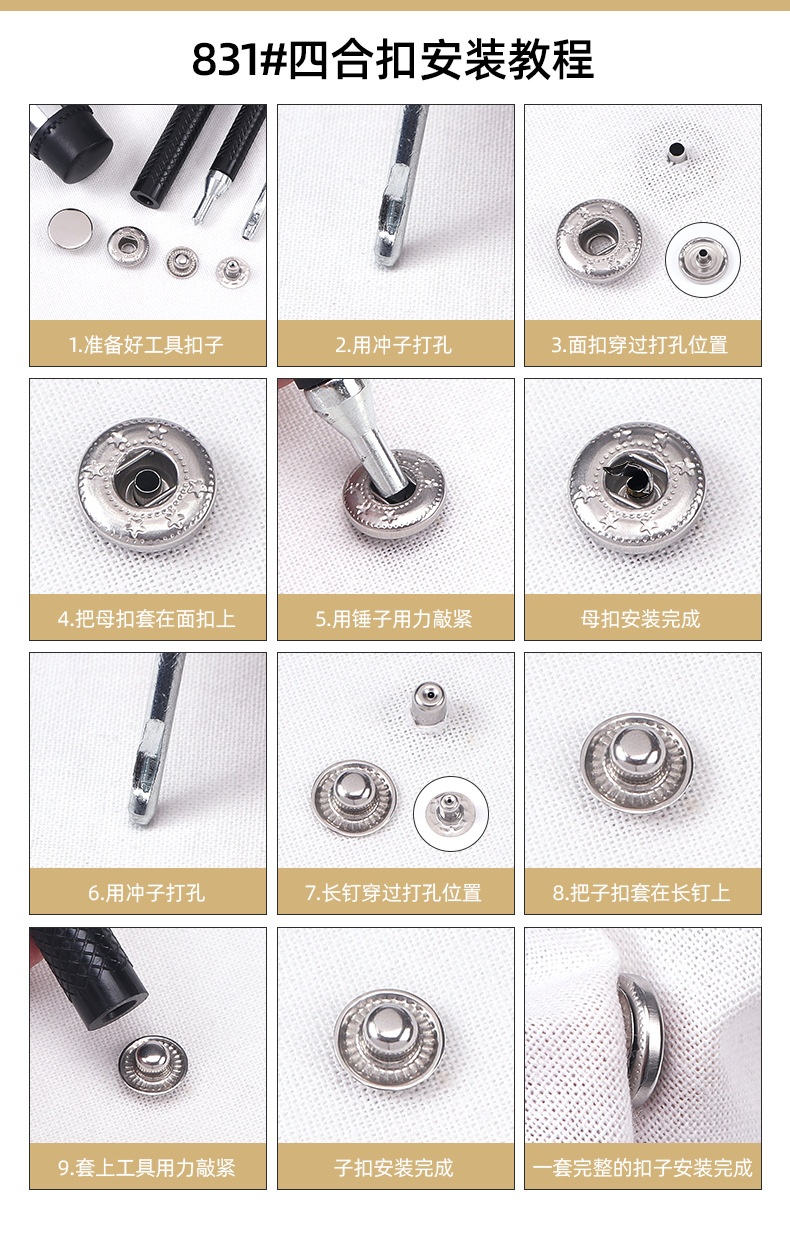 831#四合扣安装教程

1.准备好工具扣子

2.用冲子打孔

3.面扣穿过打孔位置

4.把母扣套在面扣上

5.用锤子用力敲紧

母扣安装完成

6.用冲子打孔

7.长钉穿过打孔位置

8.把子扣套在长钉上

9.套上工具用力敲紧

子扣安装完成

一套完整的扣子安装完成